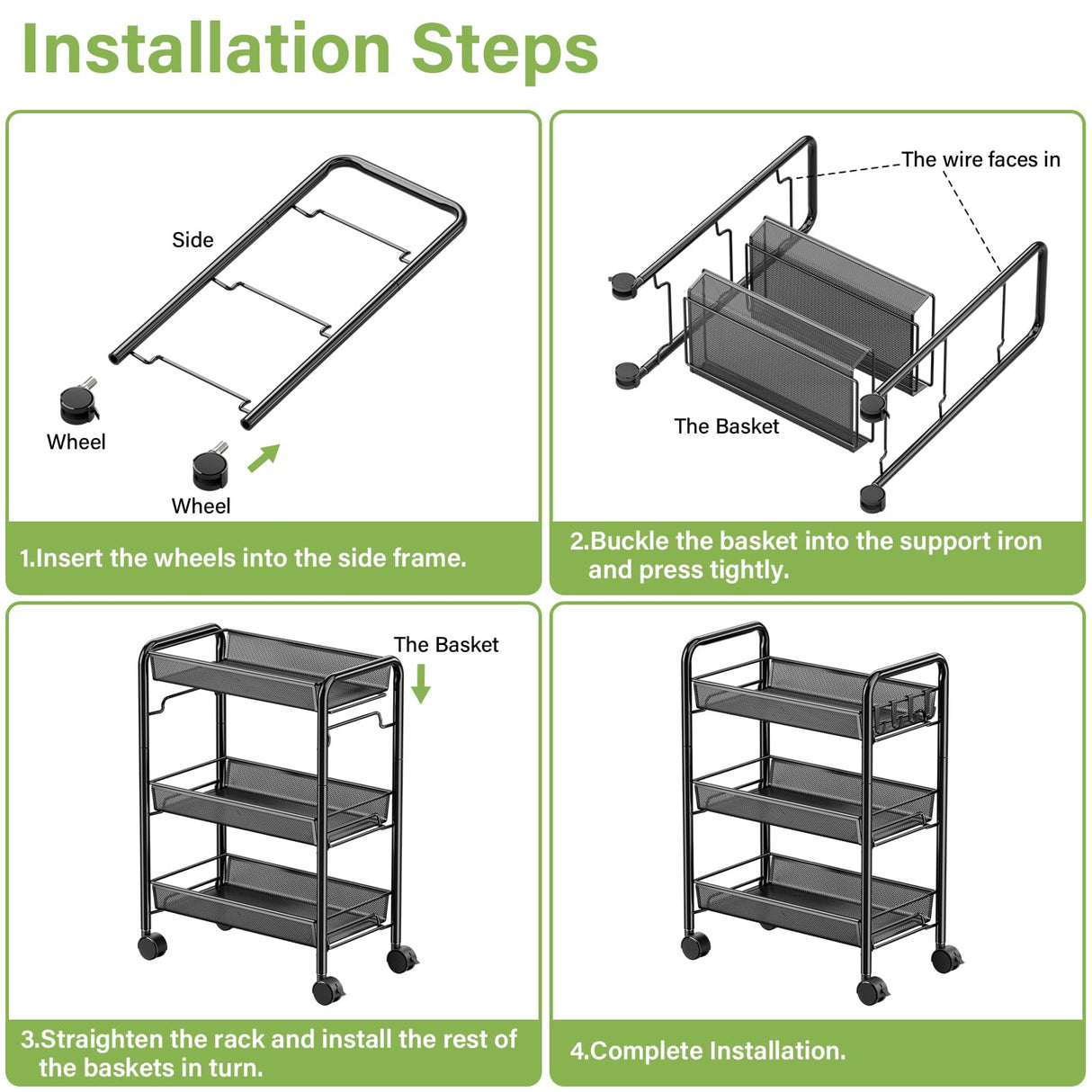 Installation Steps

Side

Wheel

Wheel

1.Insert the wheels into the side frame.

The wire faces in

The Basket

2.Buckle the basket into the support iron and press tightly.

The Basket

3.Straighten the rack and install the rest of the baskets in turn.

4.Complete Installation.