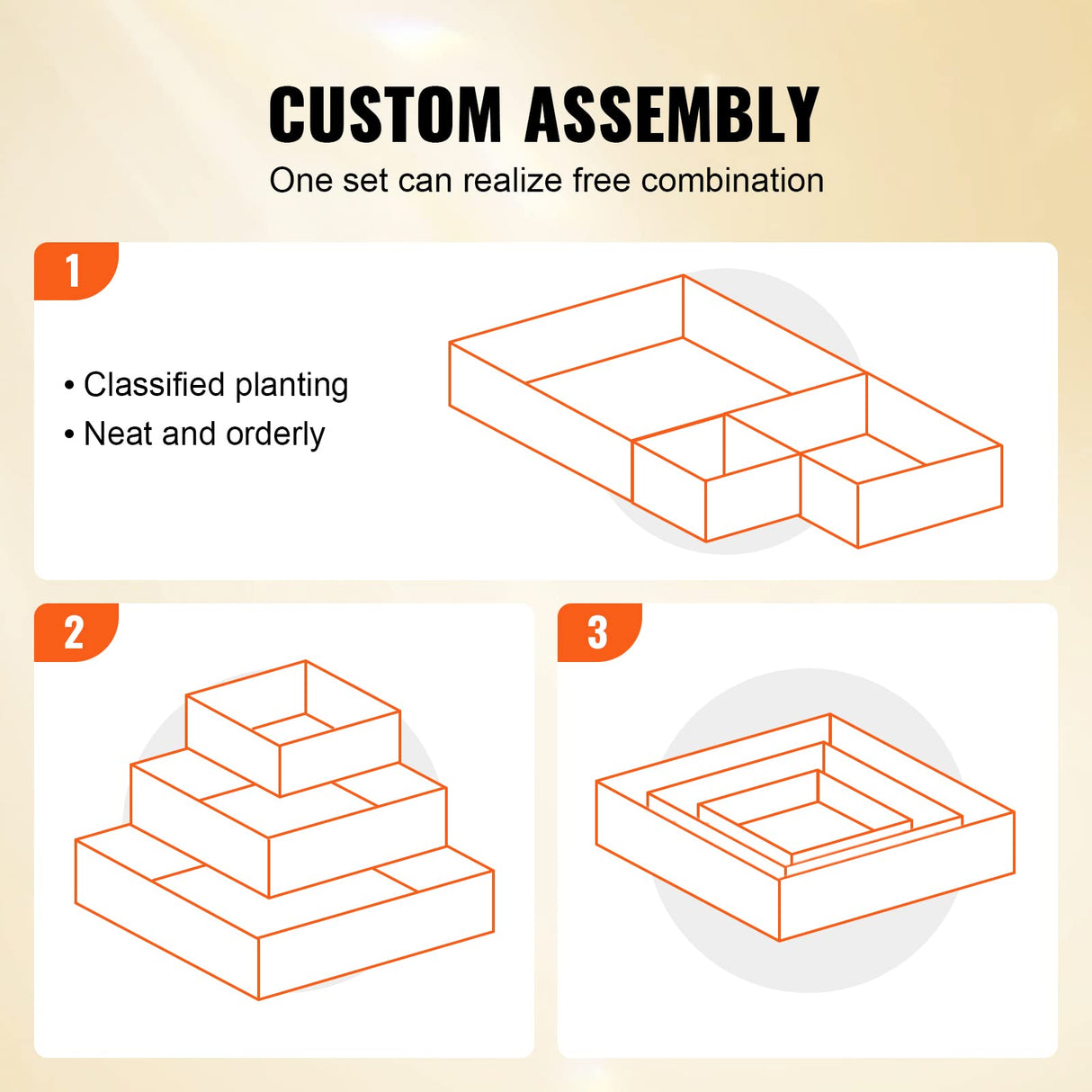 CUSTOM ASSEMBLY

One set can realize free combination

1

• Classified planting
• Neat and orderly

2

3