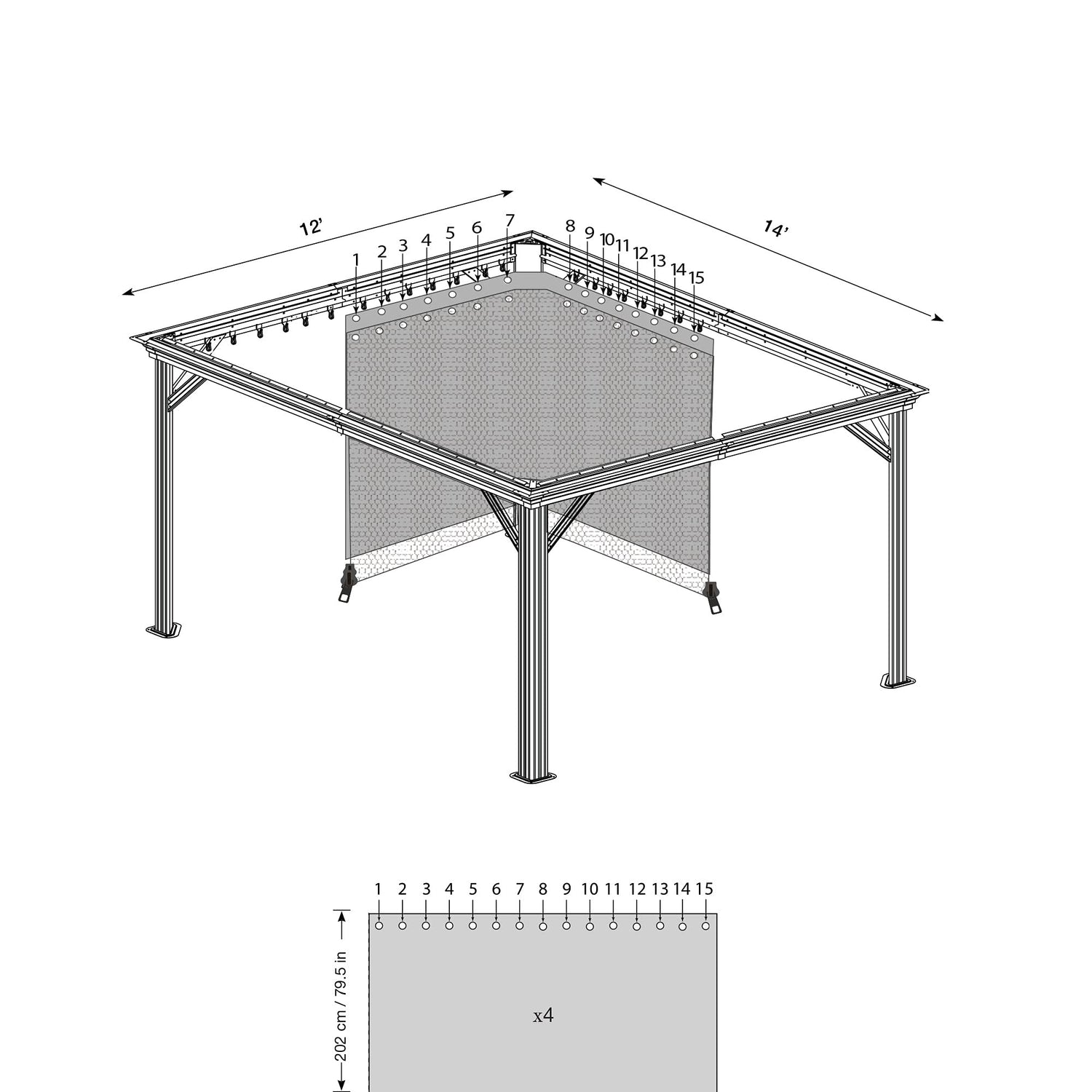 12'

14'

1 2 3 4 5 6 7 8 9 10 11 12 13 14 15

1 2 3 4 5 6 7 8 9 10 11 12 13 14 15

202 cm / 79.5 in

x4