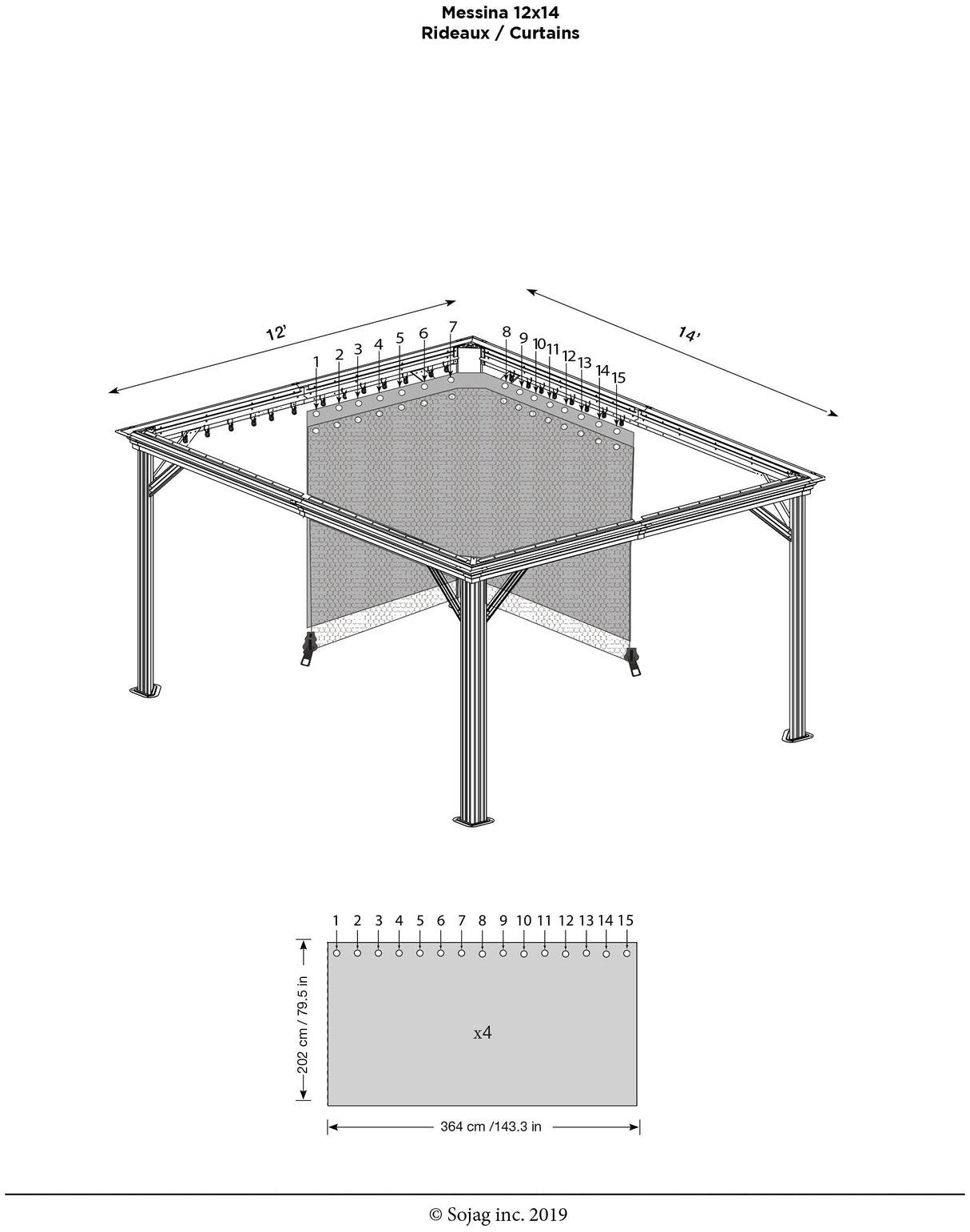 Messina 12x14
Rideaux / Curtains

12'

14'

1 2 3 4 5 6 7 8 9 10 11 12 13 14 15

1 2 3 4 5 6 7 8 9 10 11 12 13 14 15

202 cm / 79.5 in

x4

364 cm /143.3 in

© Sojag inc. 2019