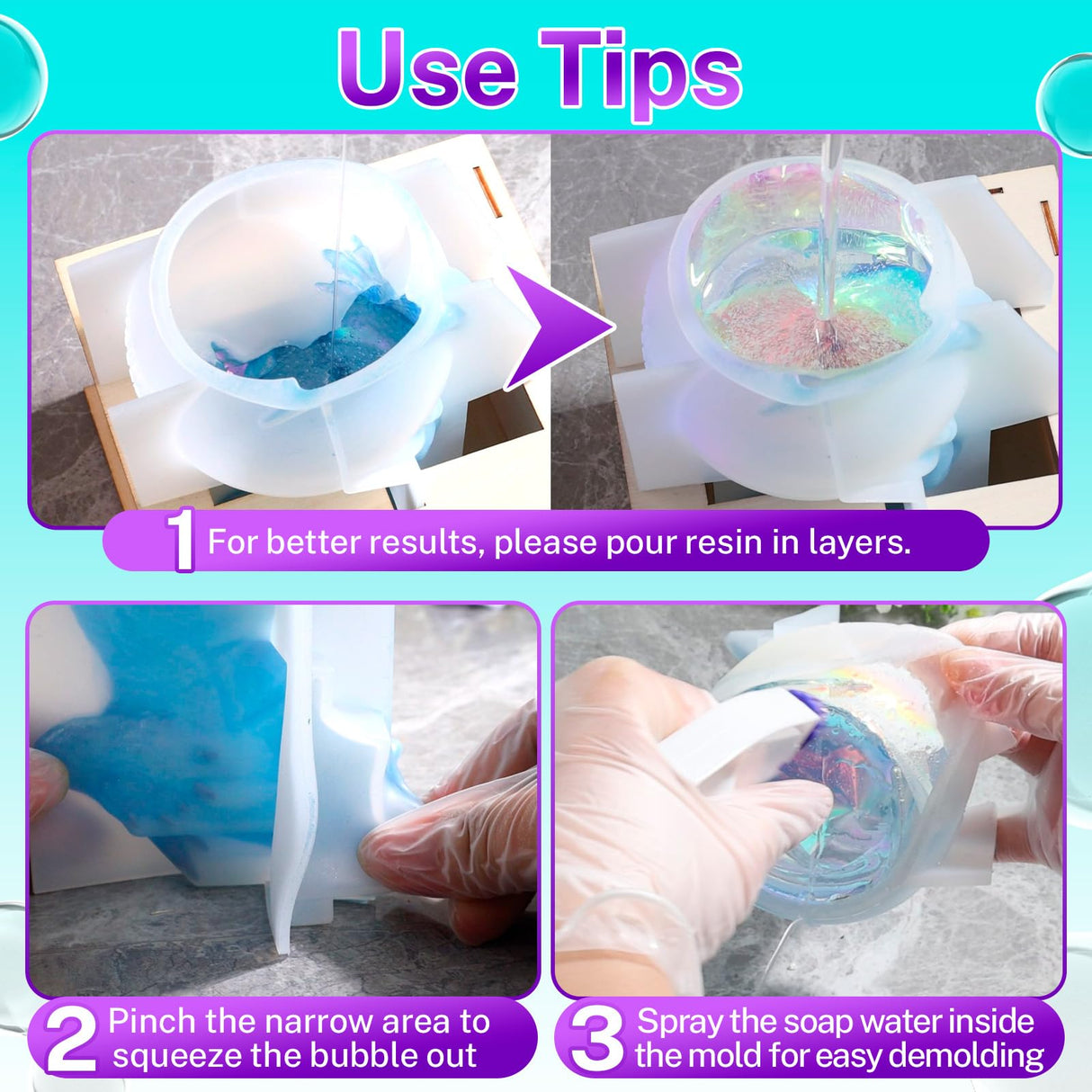 Use Tips

1 For better results, please pour resin in layers.

2 Pinch the narrow area to squeeze the bubble out

3 Spray the soap water inside the mold for easy demolding