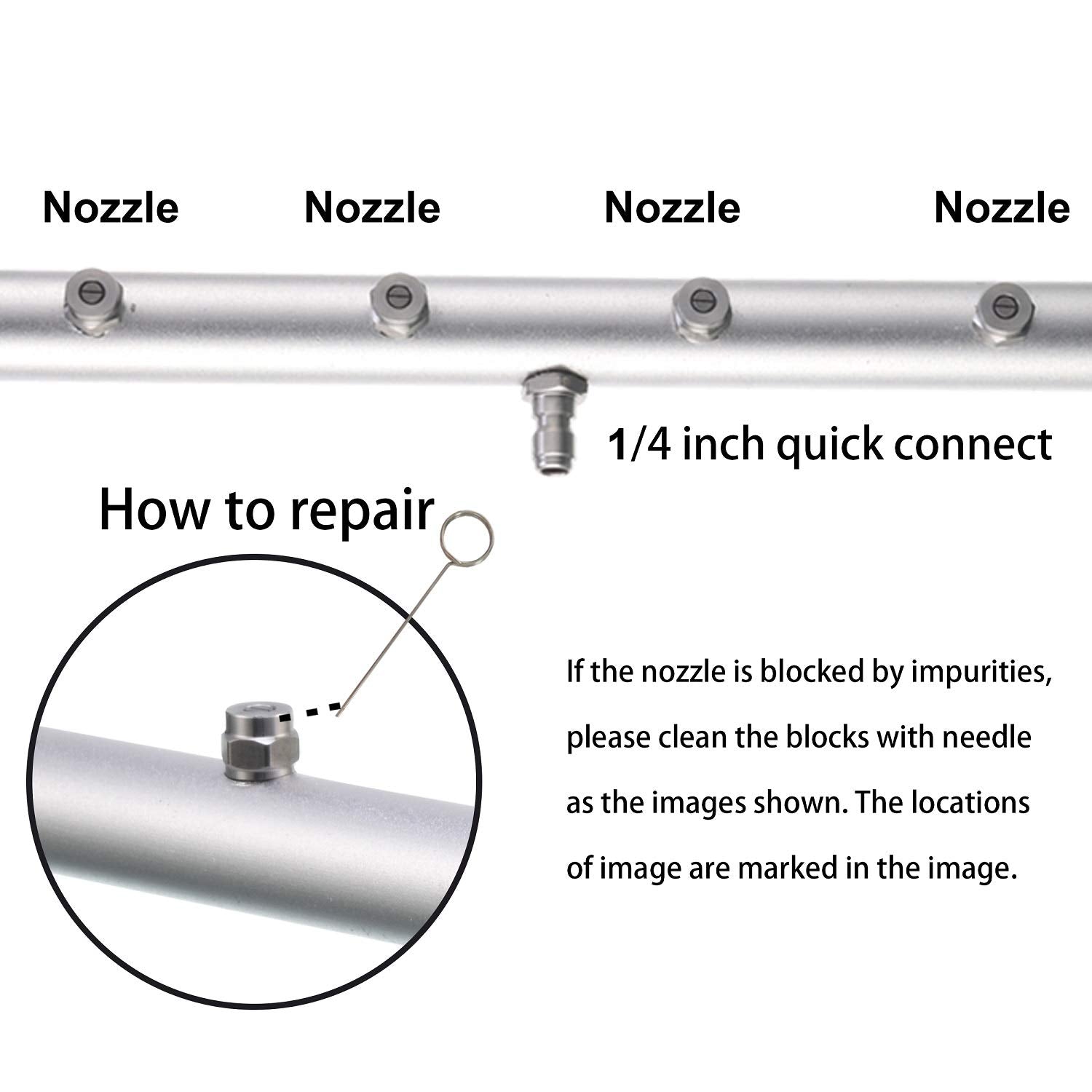 Nozzle Nozzle Nozzle Nozzle

1/4 inch quick connect

How to repair

If the nozzle is blocked by impurities, please clean the blocks with needle as the images shown. The locations of image are marked in the image.