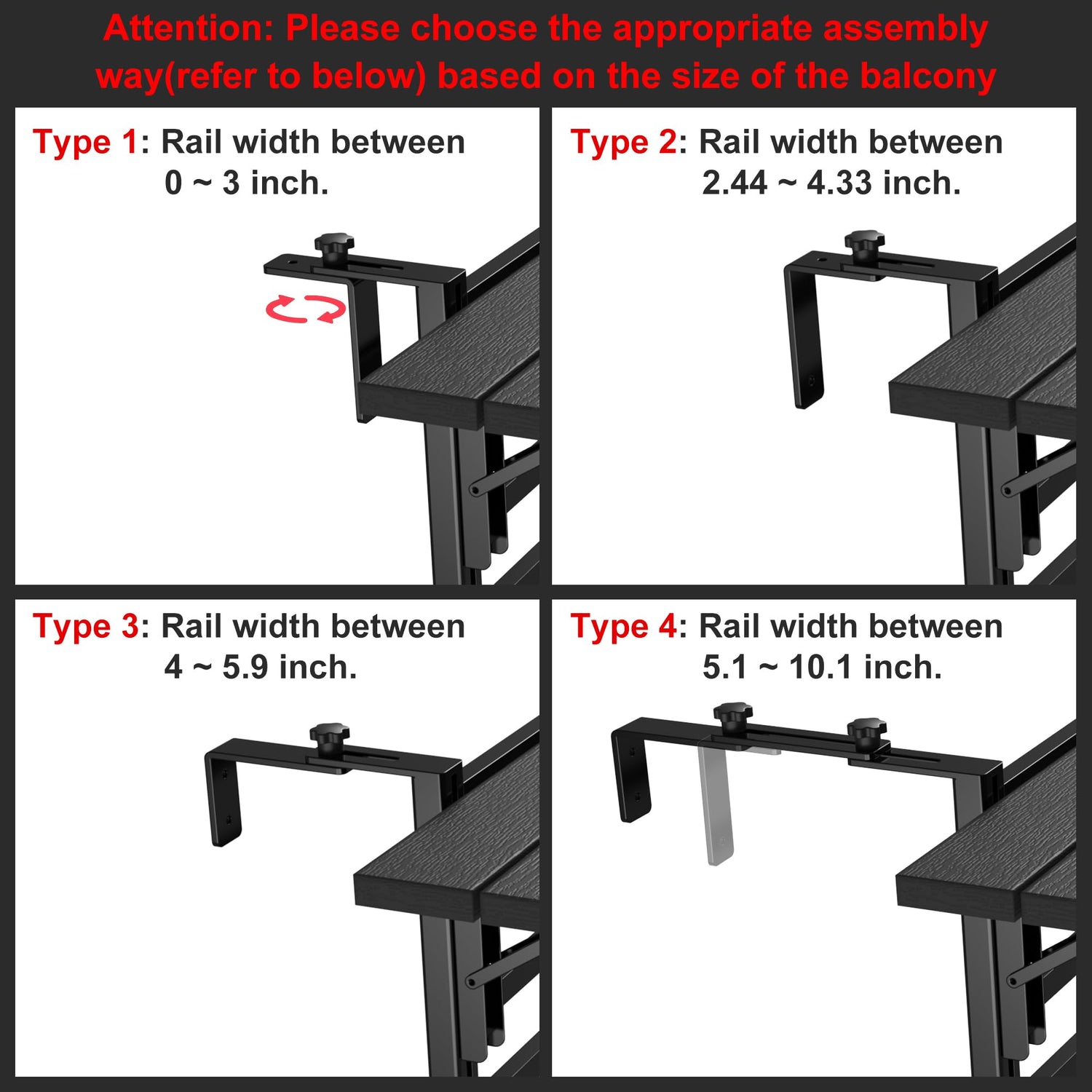 Attention: Please choose the appropriate assembly way(refer to below) based on the size of the balcony

Type 1: Rail width between 0 ~ 3 inch.

Type 2: Rail width between 2.44 ~ 4.33 inch.

Type 3: Rail width between 4 ~ 5.9 inch.

Type 4: Rail width between 5.1 ~ 10.1 inch.