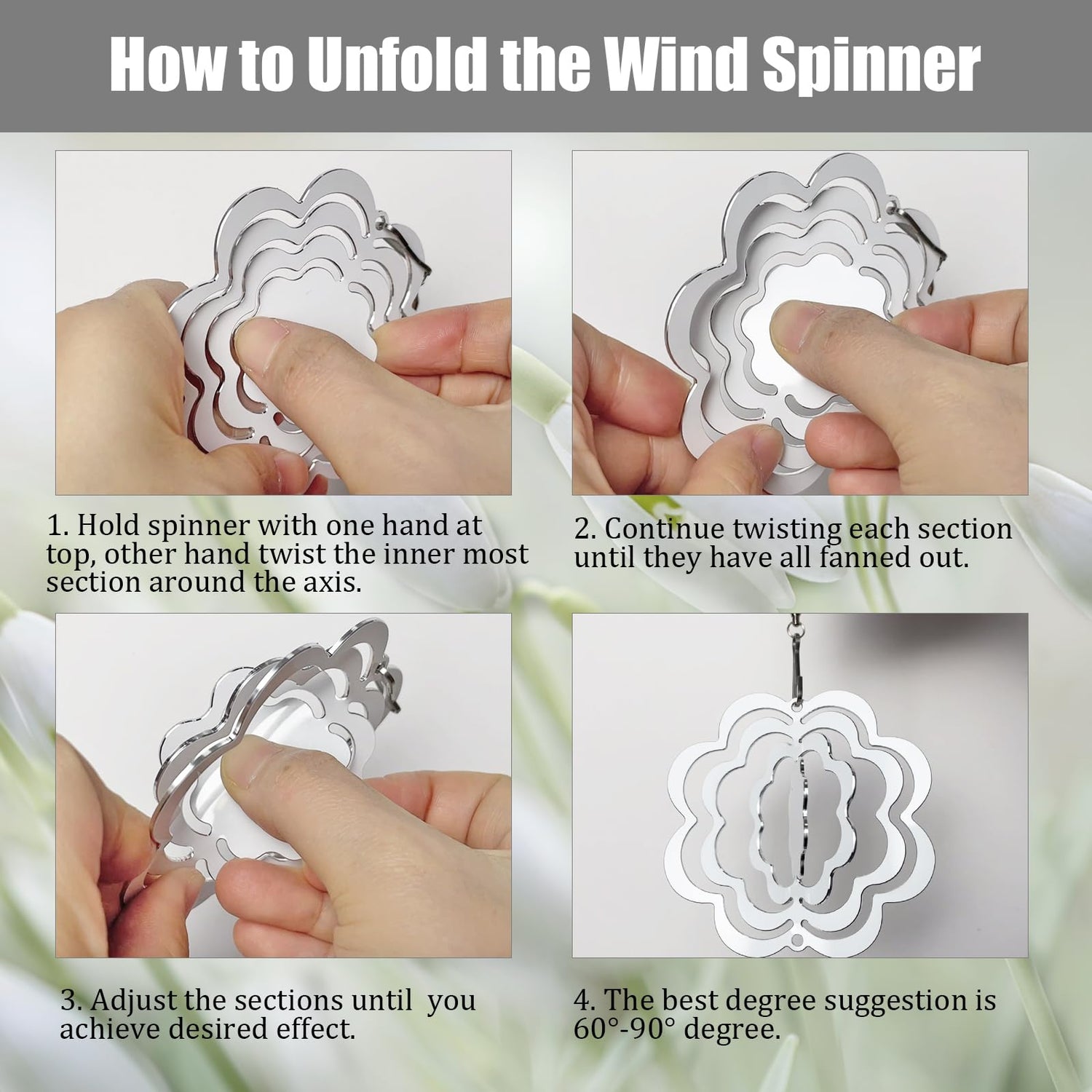 How to Unfold the Wind Spinner

1. Hold spinner with one hand at top, other hand twist the inner most section around the axis.

2. Continue twisting each section until they have all fanned out.

3. Adjust the sections until  you achieve desired effect.

4. The best degree suggestion is 60°-90° degree.