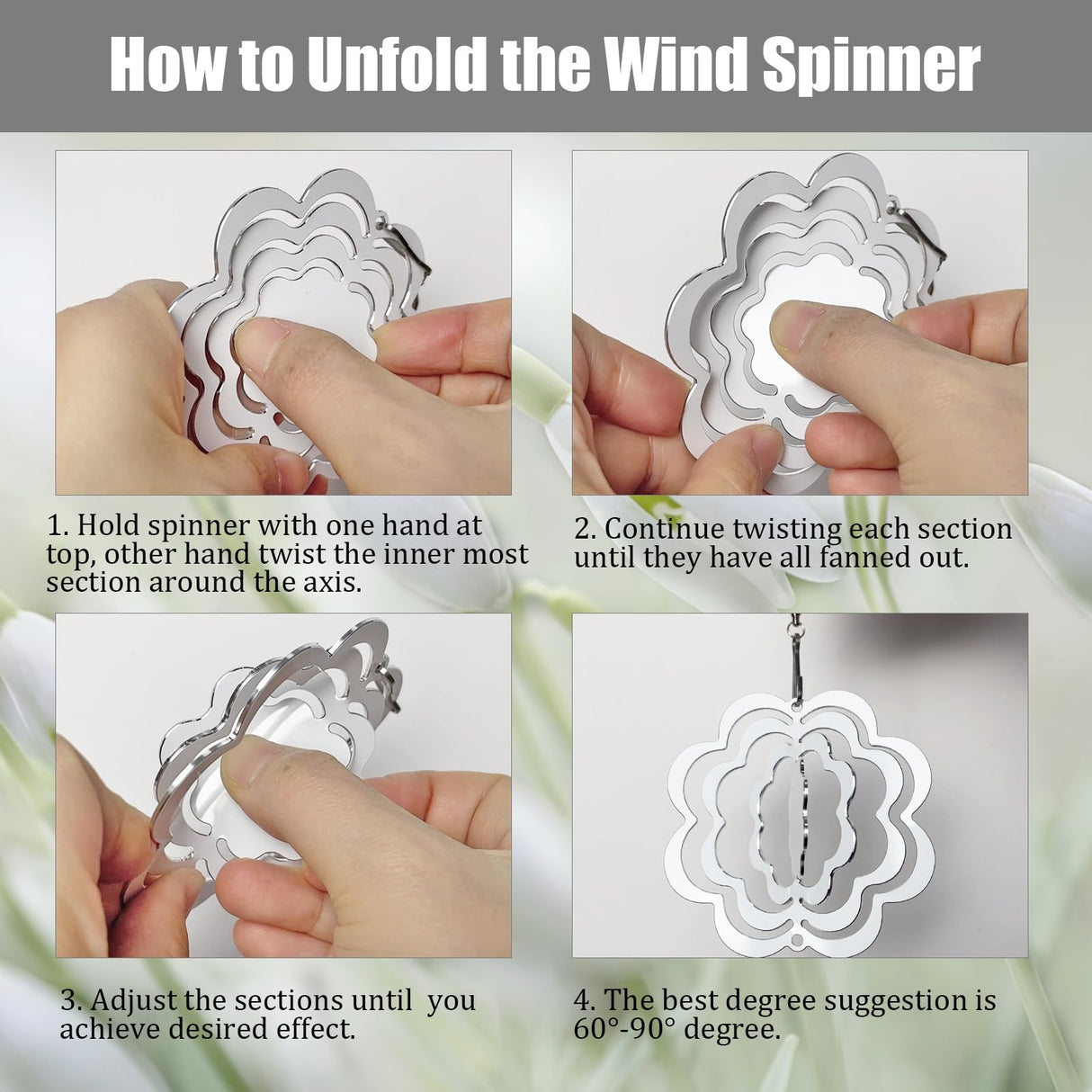 How to Unfold the Wind Spinner

1. Hold spinner with one hand at top, other hand twist the inner most section around the axis.

2. Continue twisting each section until they have all fanned out.

3. Adjust the sections until you achieve desired effect.

4. The best degree suggestion is 60°-90° degree.