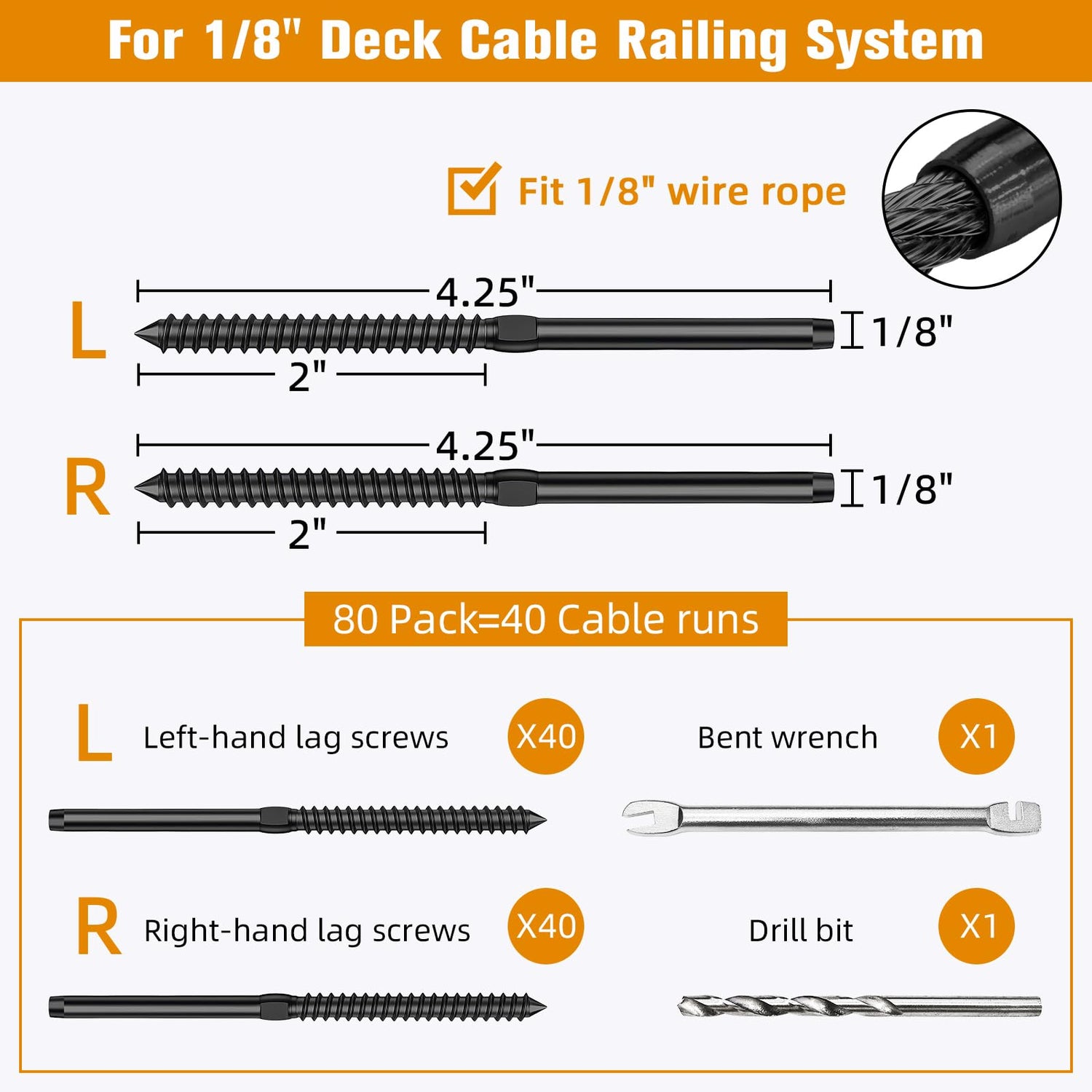 For 1/8" Deck Cable Railing System

Fit 1/8" wire rope

L
4.25"
1/8"
2"

R
4.25"
1/8"
2"

80 Pack=40 Cable runs

L Left-hand lag screws X40

Bent wrench X1

R Right-hand lag screws X40

Drill bit X1