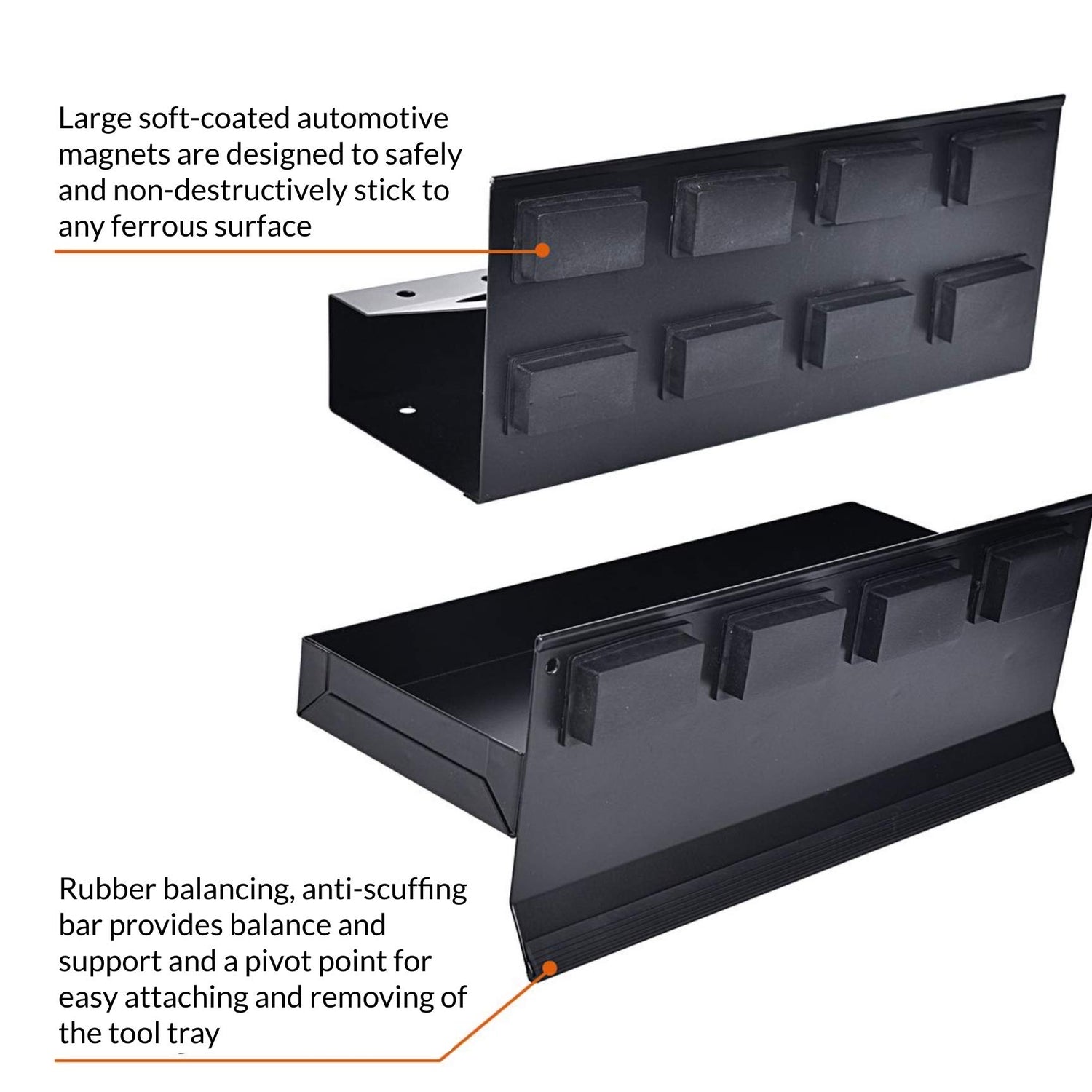 Large soft-coated automotive magnets are designed to safely and non-destructively stick to any ferrous surface

Rubber balancing, anti-scuffing bar provides balance and support and a pivot point for easy attaching and removing of the tool tray