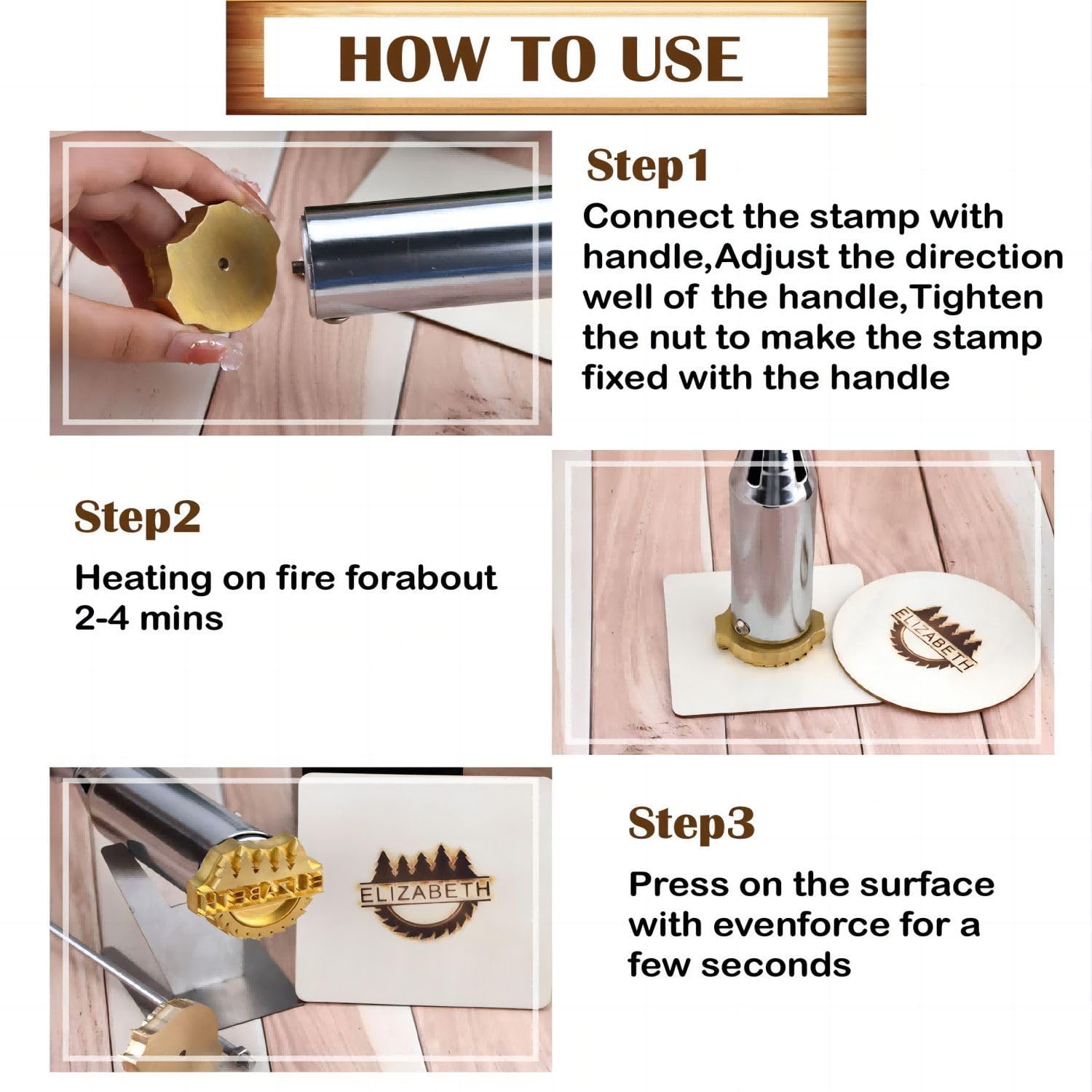 HOW TO USE

Step1

Connect the stamp with handle,Adjust the direction well of the handle,Tighten the nut to make the stamp fixed with the handle

Step2

Heating on fire forabout 2-4 mins

ELIZABETH

ELIZABETH

Step3

Press on the surface with evenforce for a few seconds