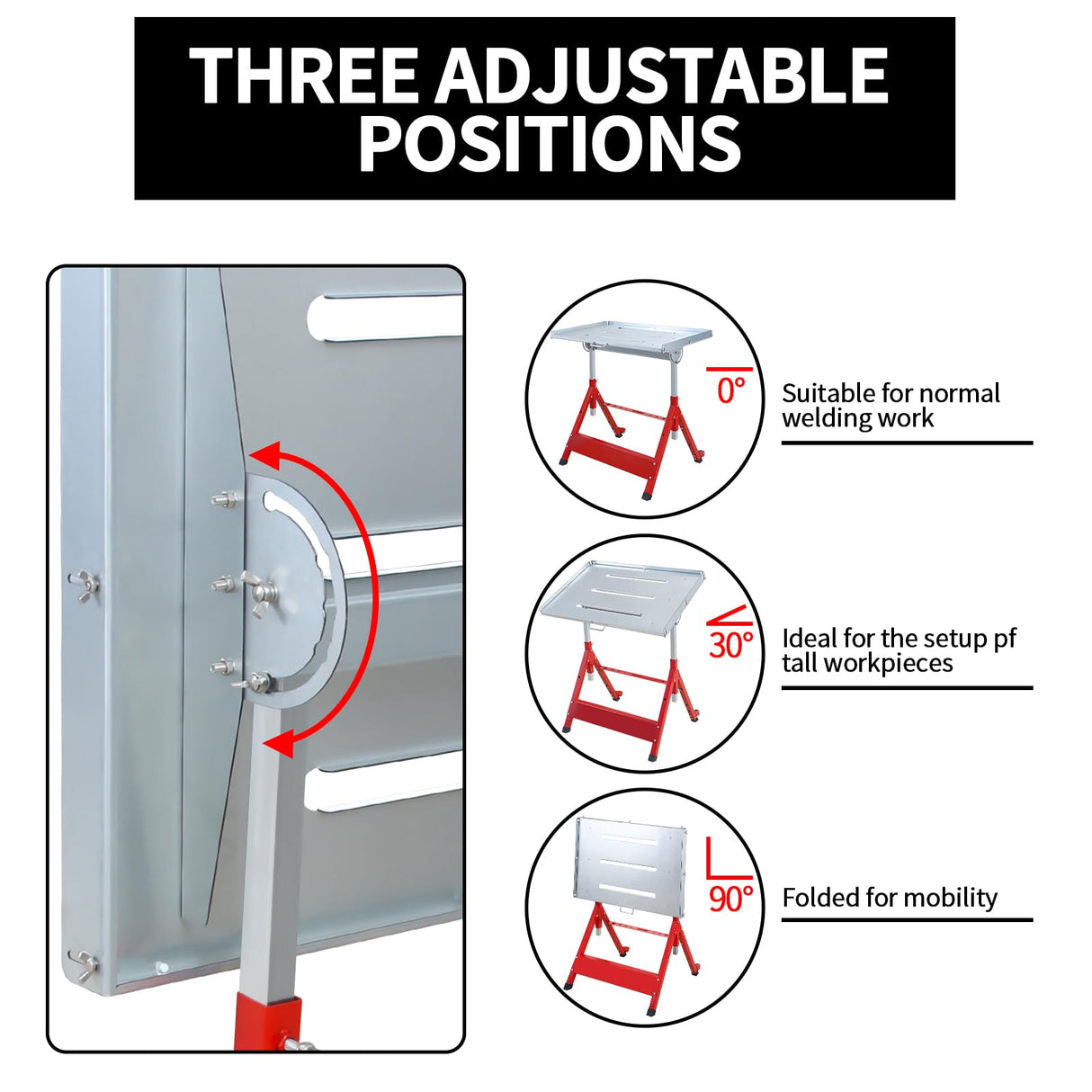 THREE ADJUSTABLE POSITIONS

0°

Suitable for normal welding work

30°

Ideal for the setup pf tall workpieces

90°

Folded for mobility