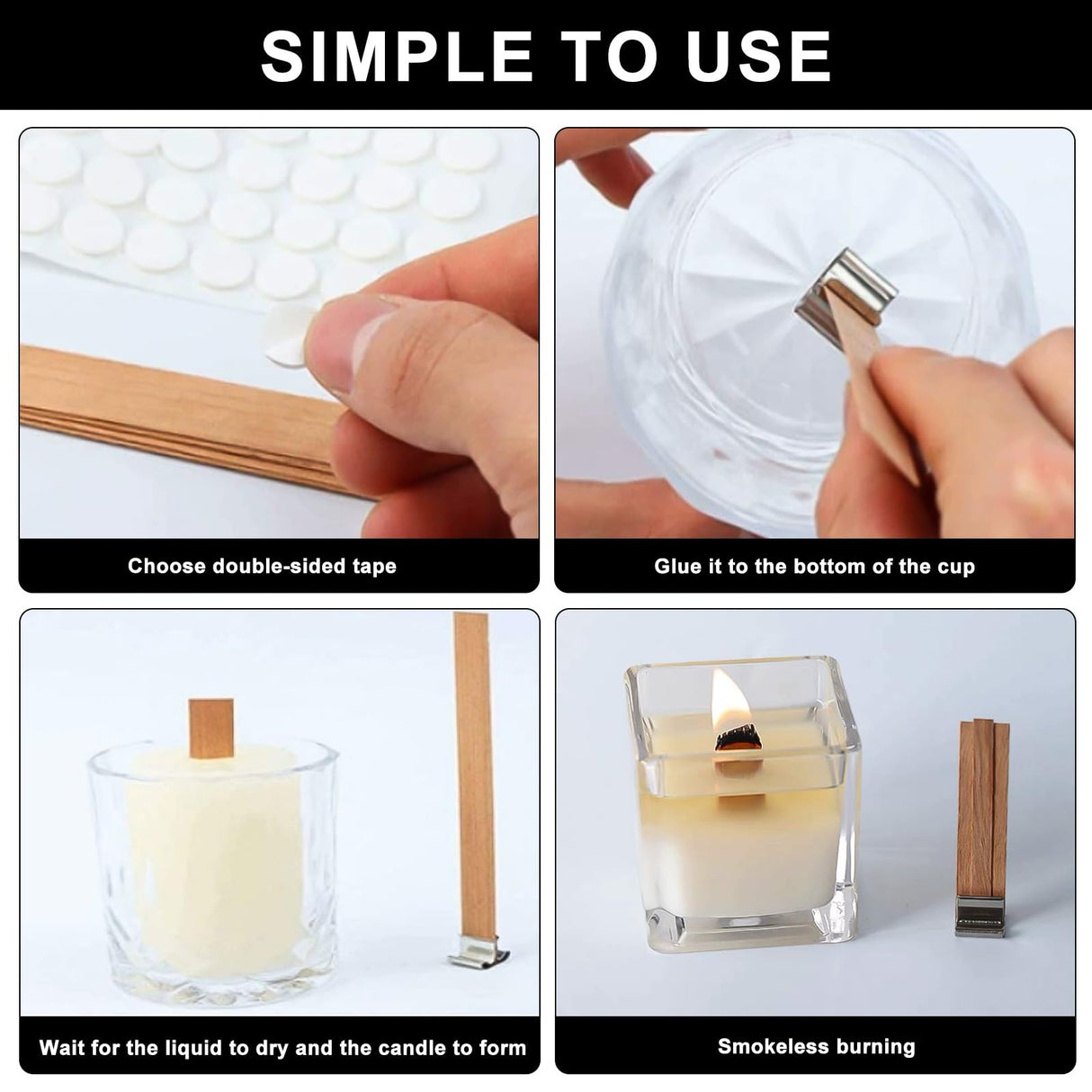 SIMPLE TO USE

Choose double-sided tape

Glue it to the bottom of the cup

Wait for the liquid to dry and the candle to form

Smokeless burning