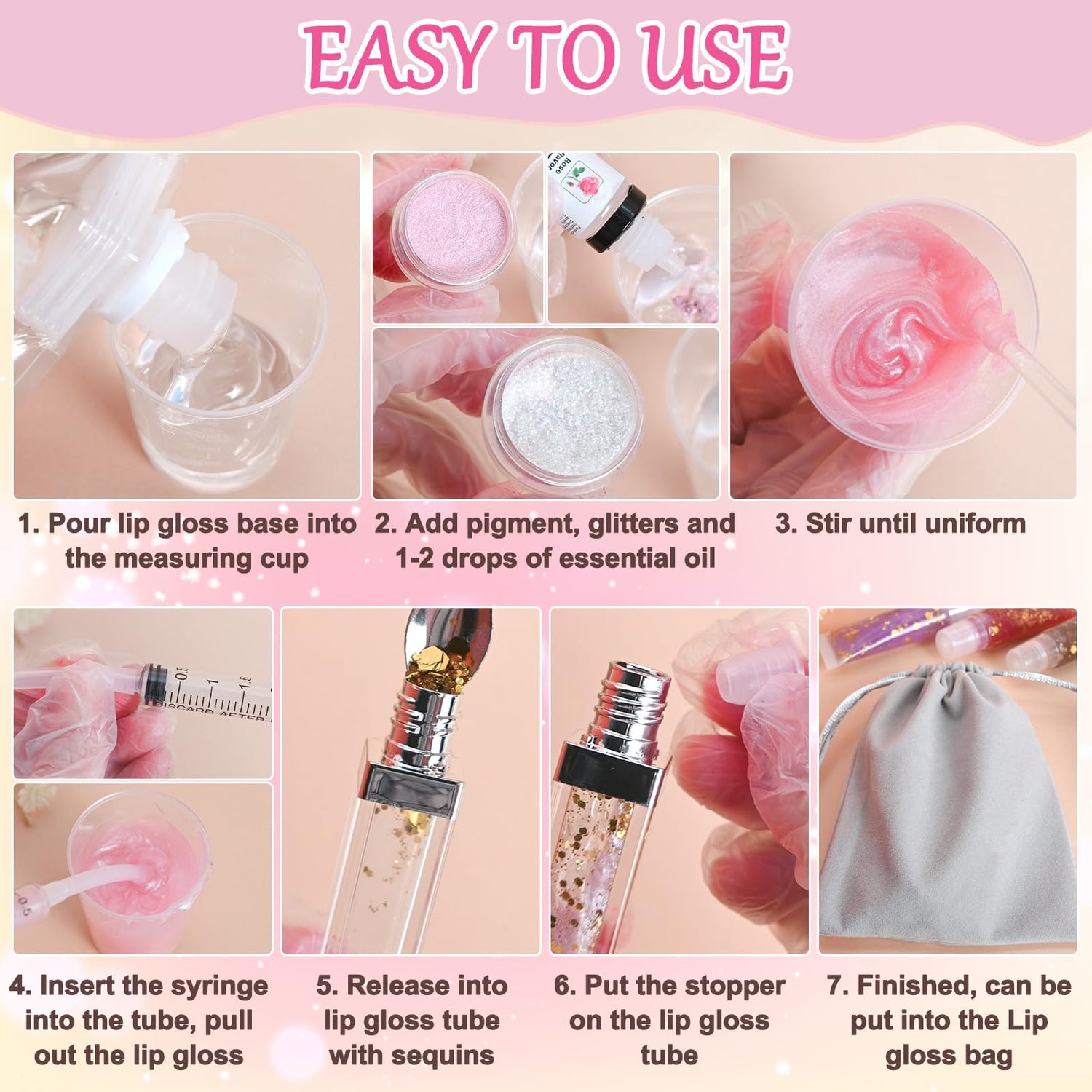 EASY TO USE

Rose Flavor

1. Pour lip gloss base into the measuring cup

2. Add pigment, glitters and 1-2 drops of essential oil

3. Stir until uniform

0.5 1 1.5
DISCARD AFTER

0.5

4. Insert the syringe into the tube, pull out the lip gloss

5. Release into lip gloss tube with sequins

6. Put the stopper on the lip gloss tube

7. Finished, can be put into the Lip gloss bag