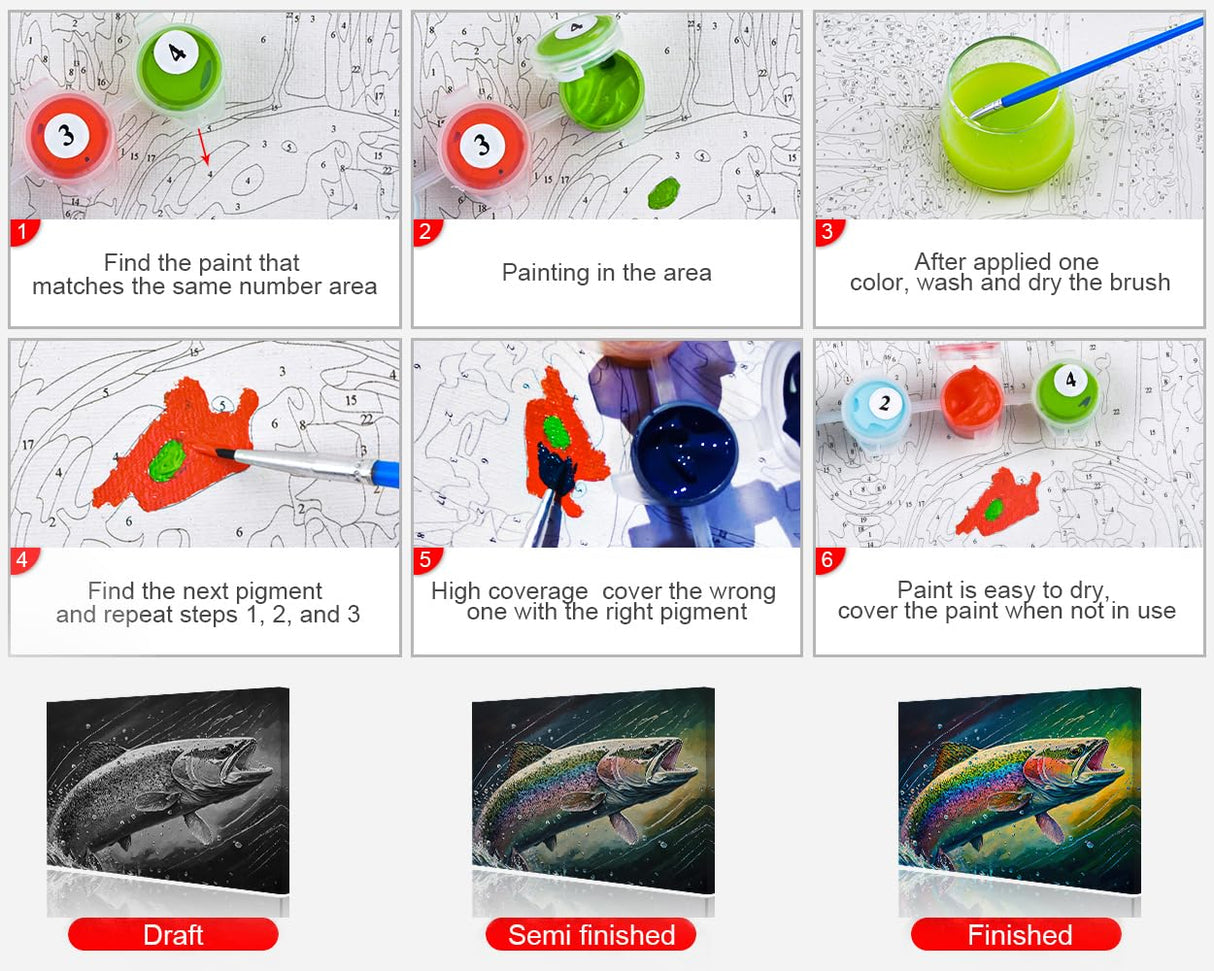 1
Find the paint that matches the same number area

2
Painting in the area

3
After applied one color, wash and dry the brush

4
Find the next pigment and repeat steps 1, 2, and 3

5
High coverage cover the wrong one with the right pigment

6
Paint is easy to dry, cover the paint when not in use

Draft

Semi finished

Finished