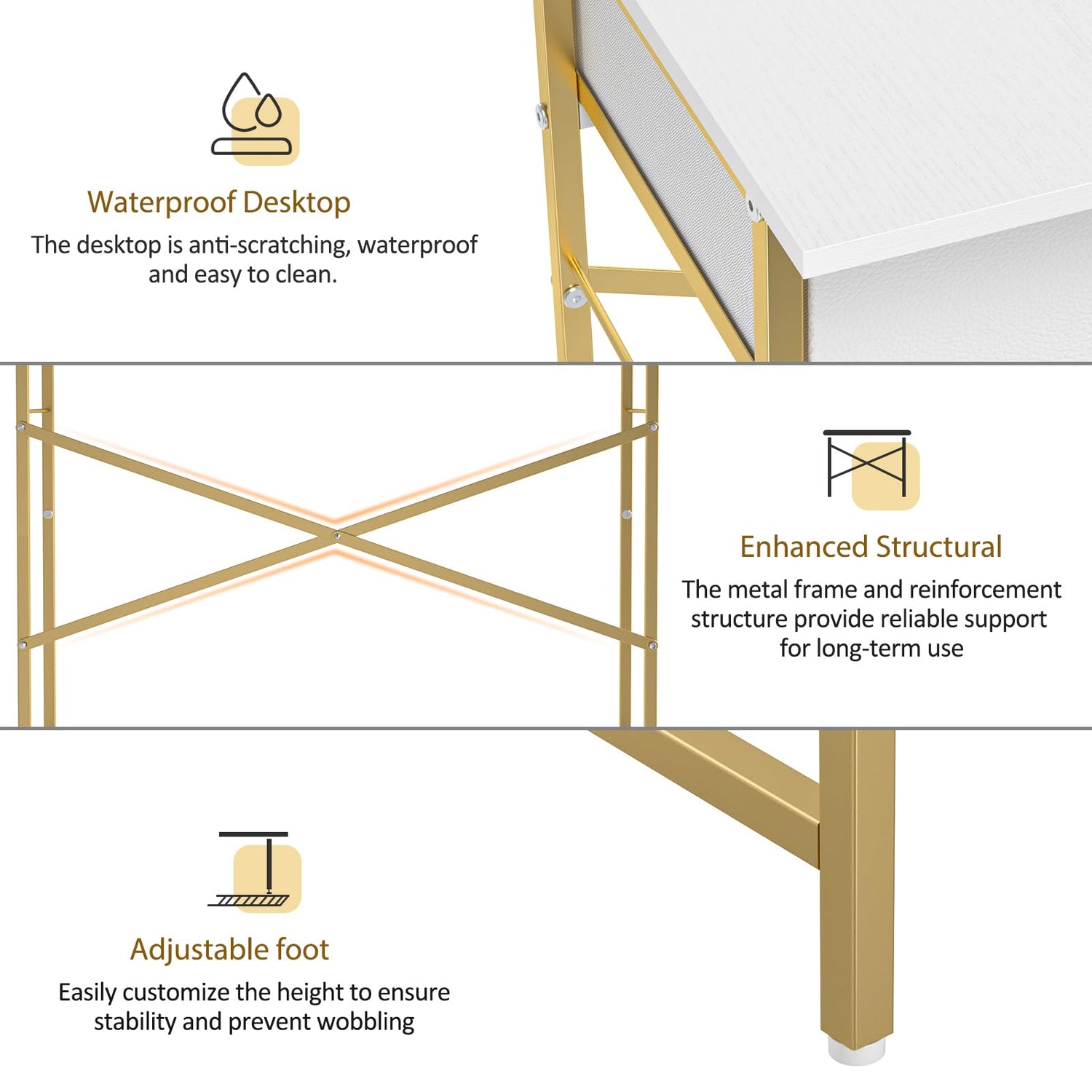 Waterproof Desktop

The desktop is anti-scratching, waterproof and easy to clean.

Enhanced Structural

The metal frame and reinforcement structure provide reliable support for long-term use

Adjustable foot

Easily customize the height to ensure stability and prevent wobbling