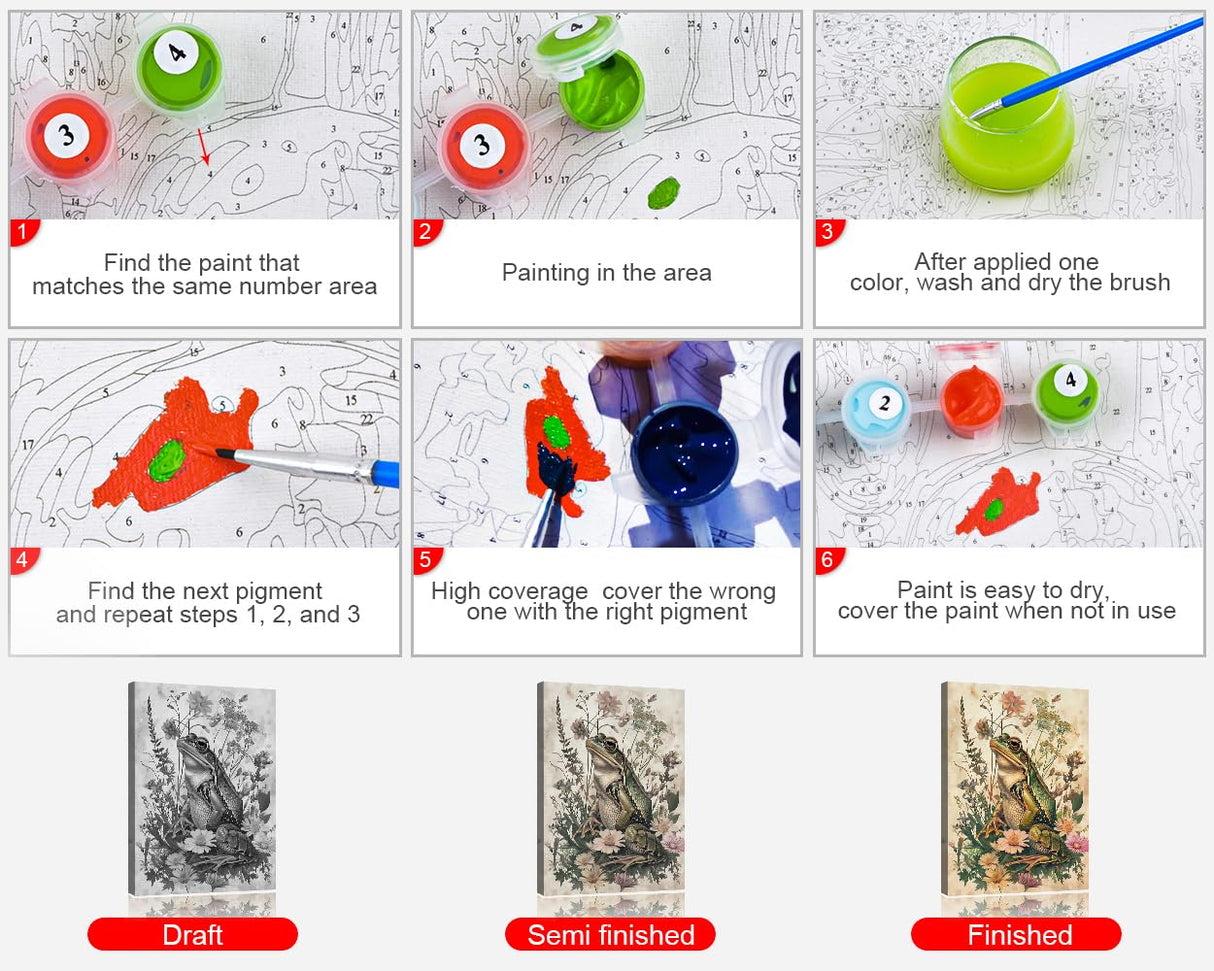 1

Find the paint that matches the same number area

2

Painting in the area

3

After applied one color, wash and dry the brush

4

Find the next pigment and repeat steps 1, 2, and 3

5

High coverage cover the wrong one with the right pigment

6

Paint is easy to dry, cover the paint when not in use

Draft

Semi finished

Finished