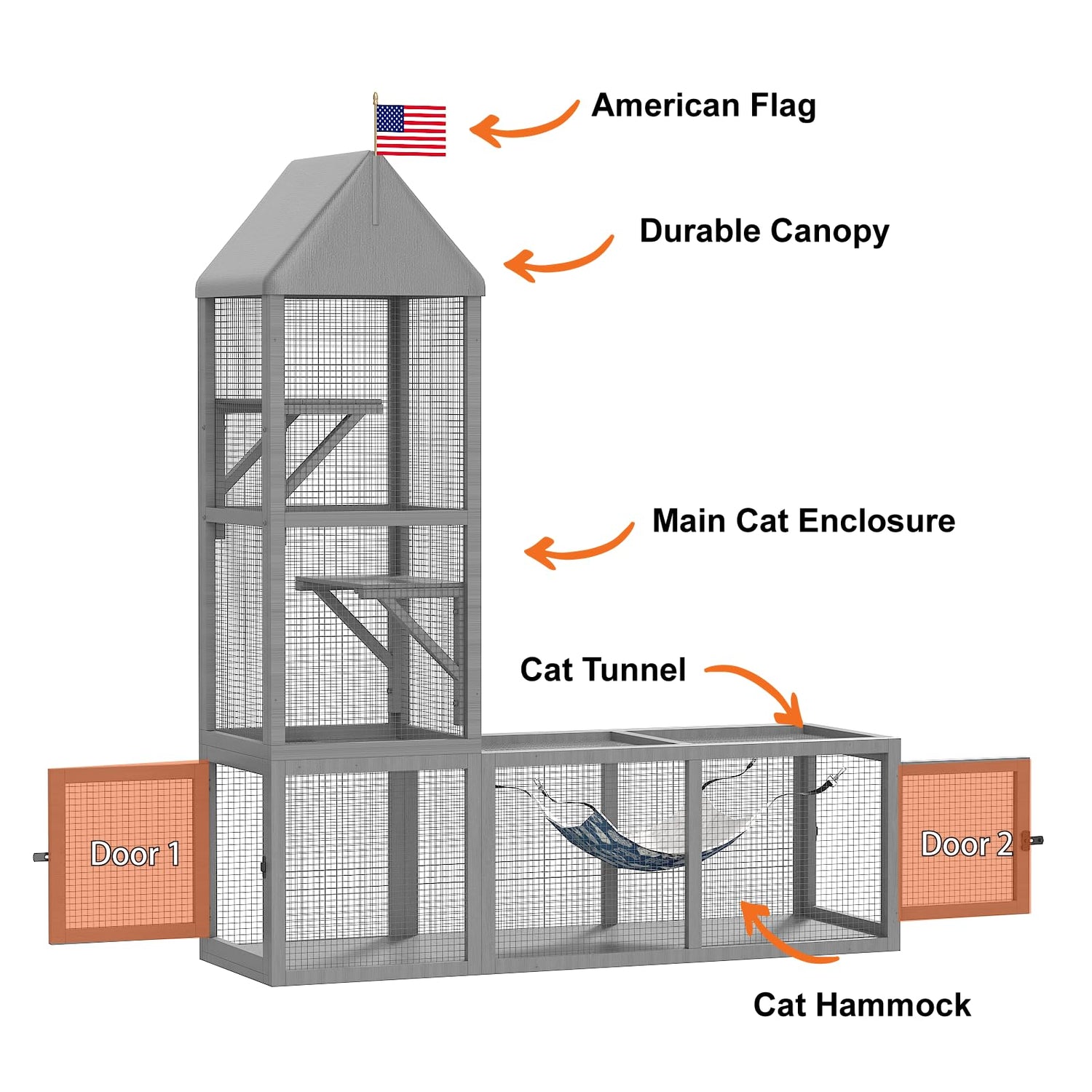 American Flag

Durable Canopy

Main Cat Enclosure

Cat Tunnel

Door 1

Door 2

Cat Hammock