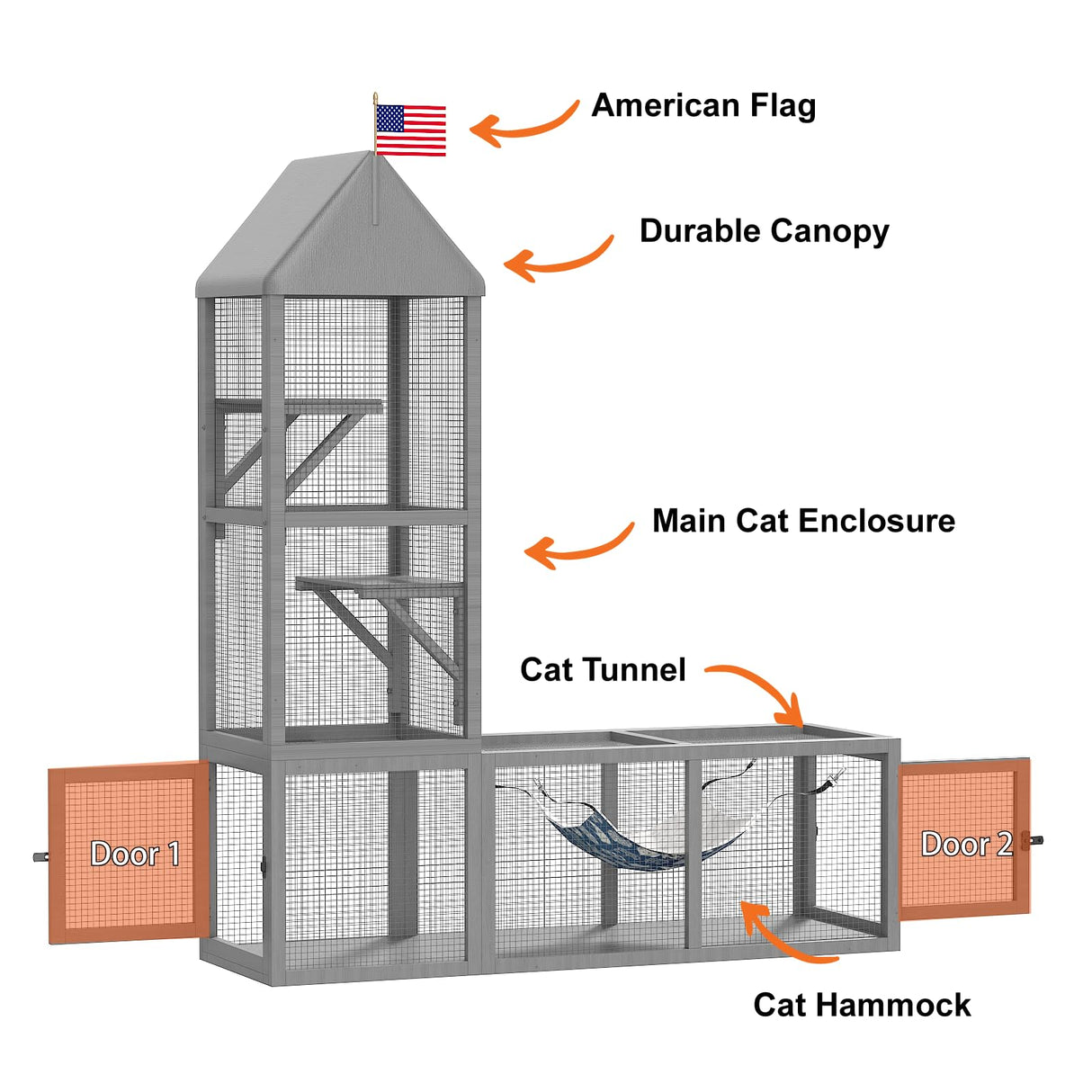 American Flag

Durable Canopy

Main Cat Enclosure

Cat Tunnel

Door 1

Door 2

Cat Hammock