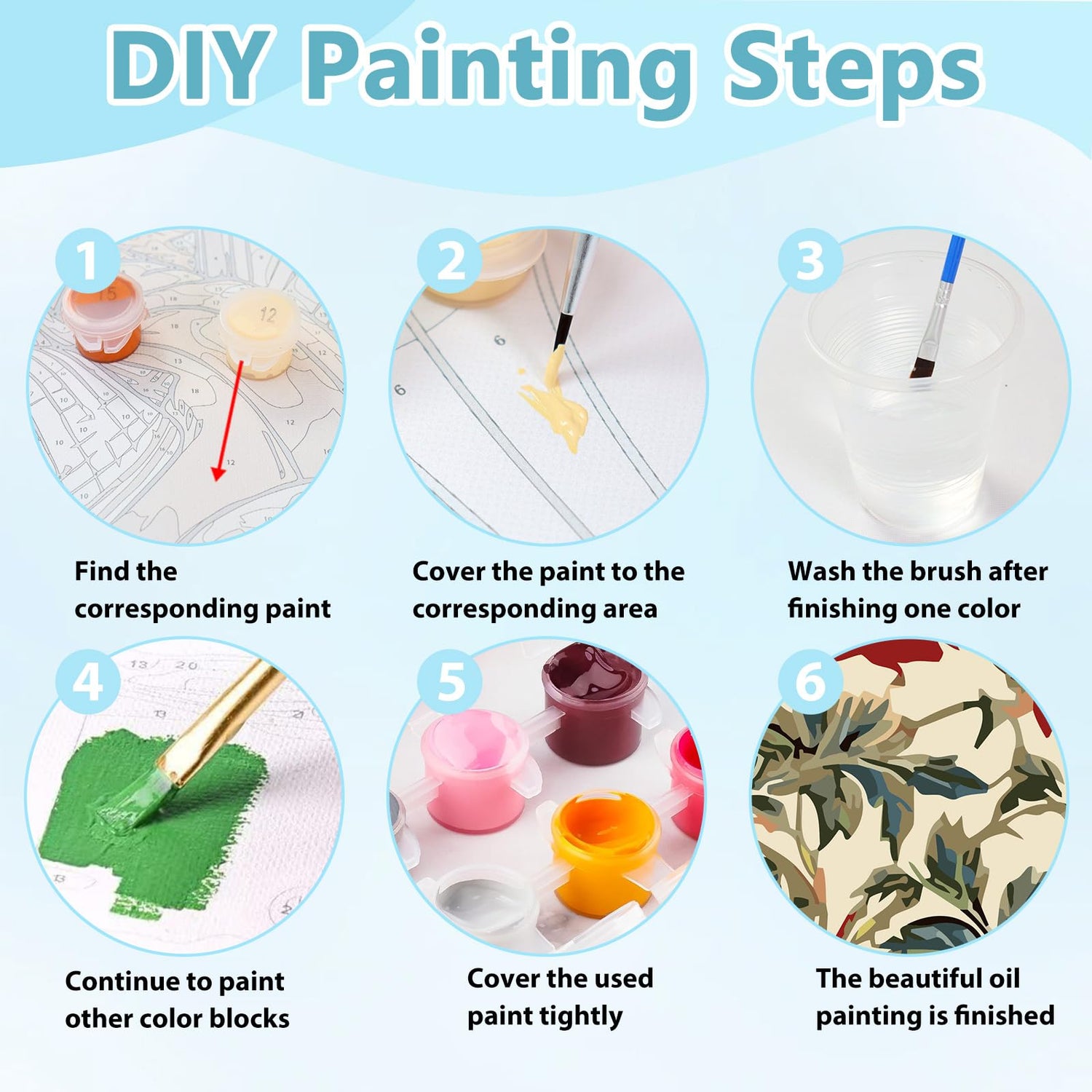 DIY Painting Steps

1

Find the corresponding paint

2

Cover the paint to the corresponding area

3

Wash the brush after finishing one color

4

Continue to paint other color blocks

5

Cover the used paint tightly

6

The beautiful oil painting is finished