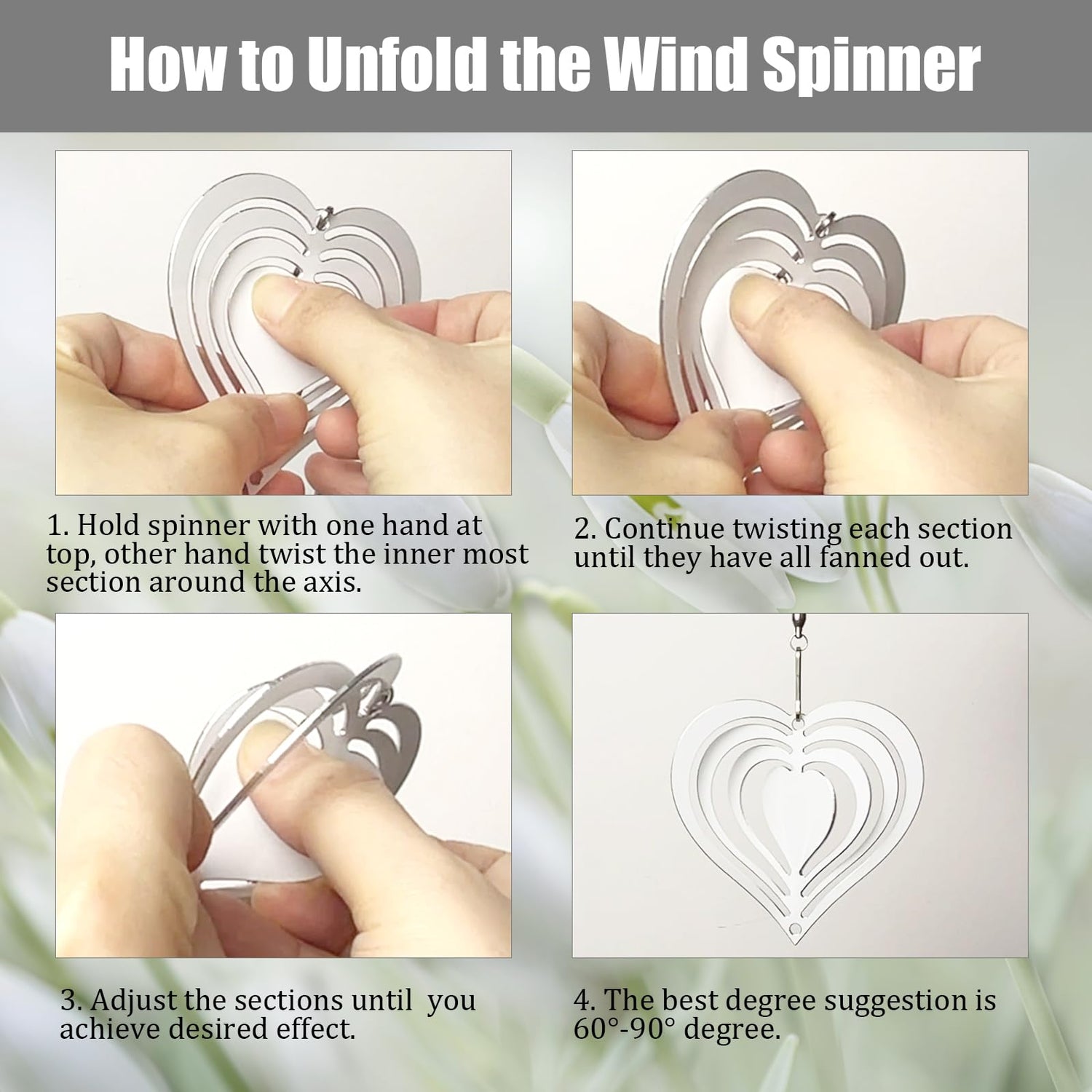 How to Unfold the Wind Spinner

1. Hold spinner with one hand at top, other hand twist the inner most section around the axis.

2. Continue twisting each section until they have all fanned out.

3. Adjust the sections until you achieve desired effect.

4. The best degree suggestion is 60°-90° degree.