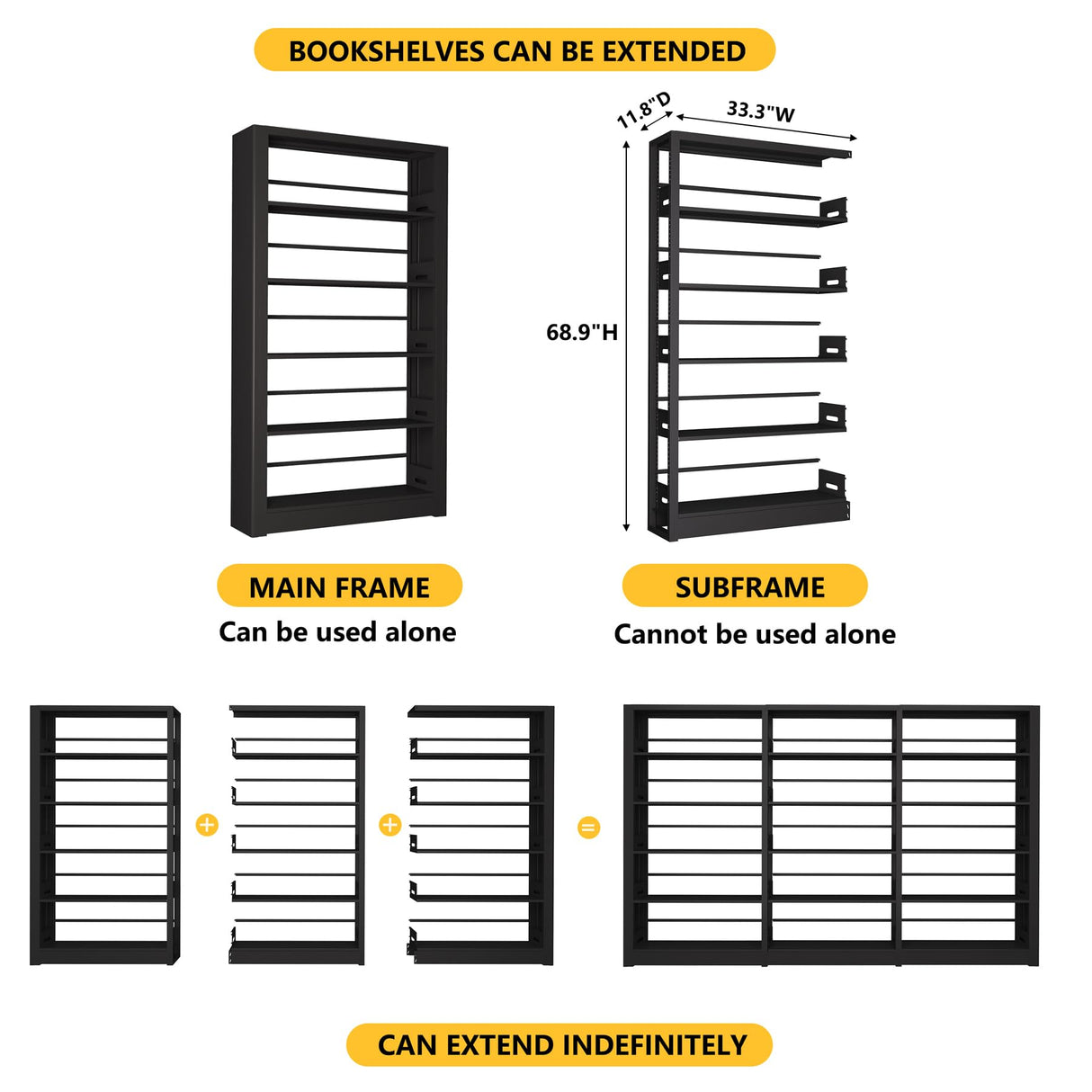 BOOKSHELVES CAN BE EXTENDED

11.8"D
33.3"W
68.9"H

MAIN FRAME
Can be used alone

SUBFRAME
Cannot be used alone

+
+
=

CAN EXTEND INDEFINITELY