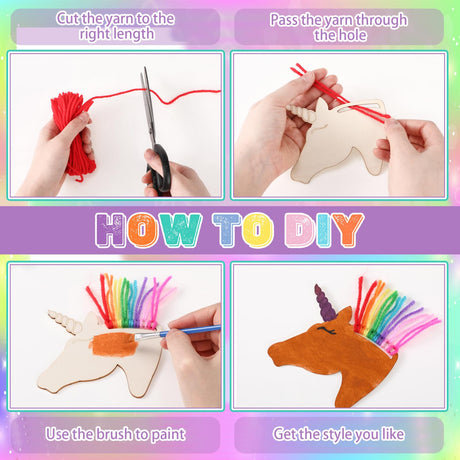 Cut the yarn to the right length

Pass the yarn through the hole

HOW TO DIY

Use the brush to paint

Get the style you like