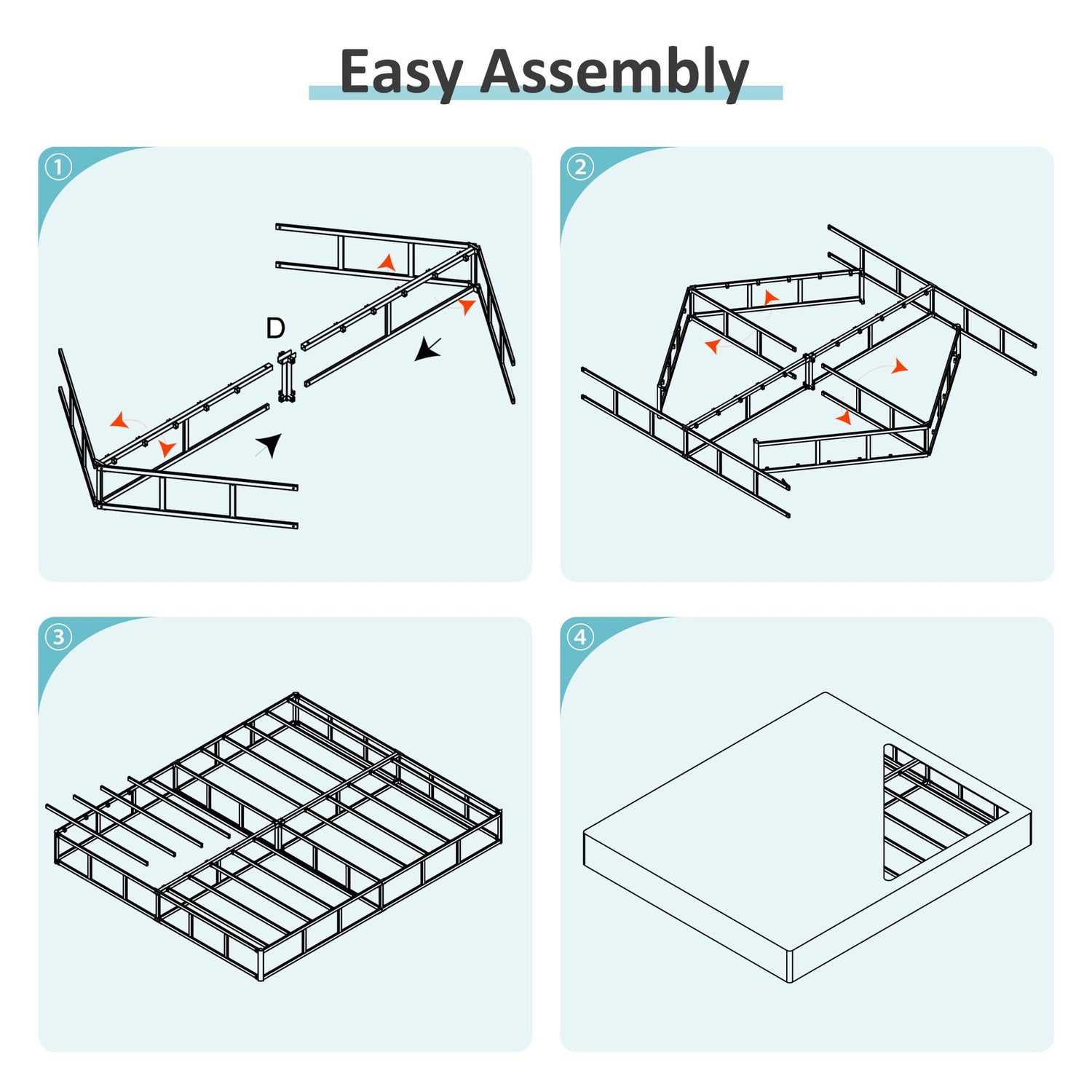 Easy Assembly

①

D

②

③

④