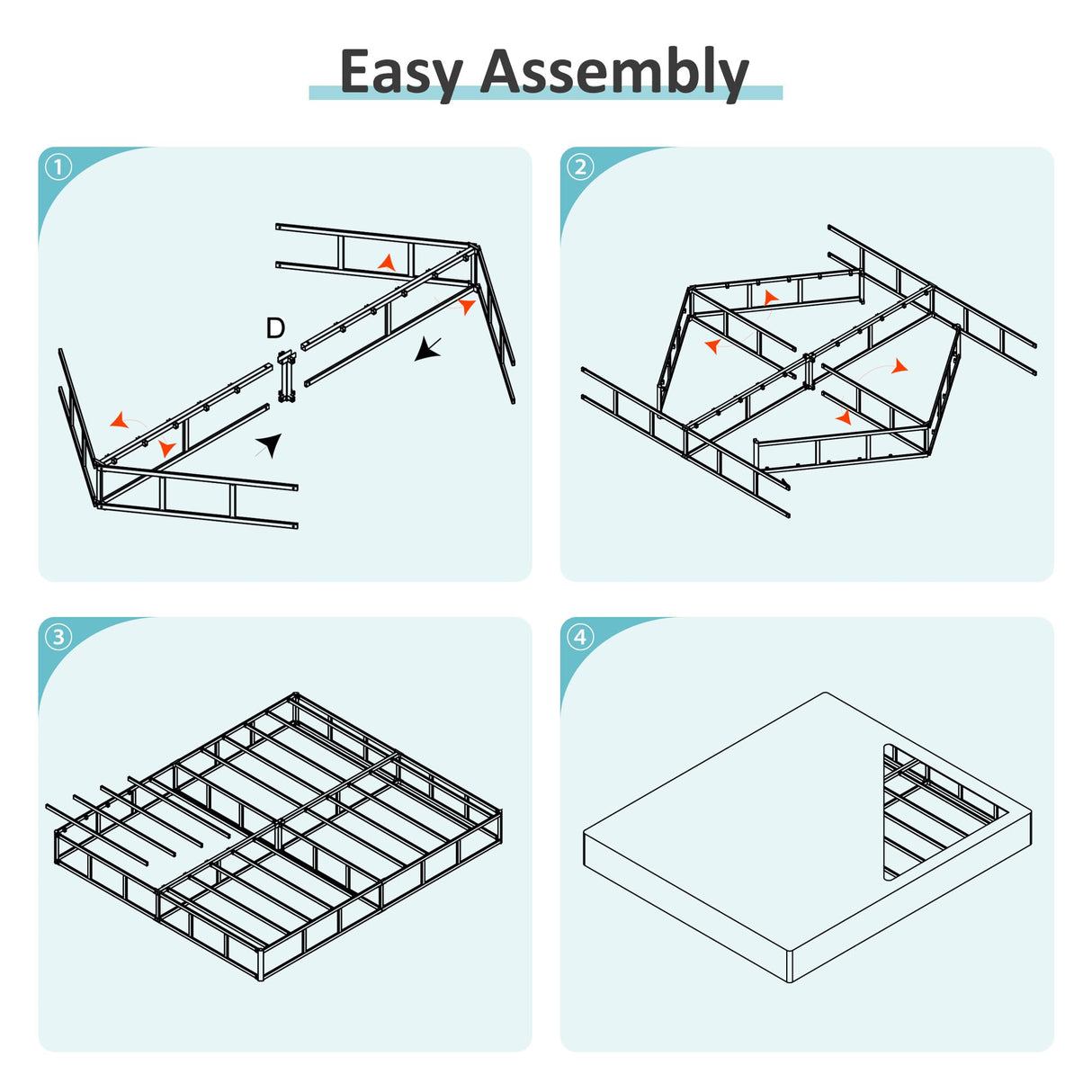 Easy Assembly

1

D

2

3

4