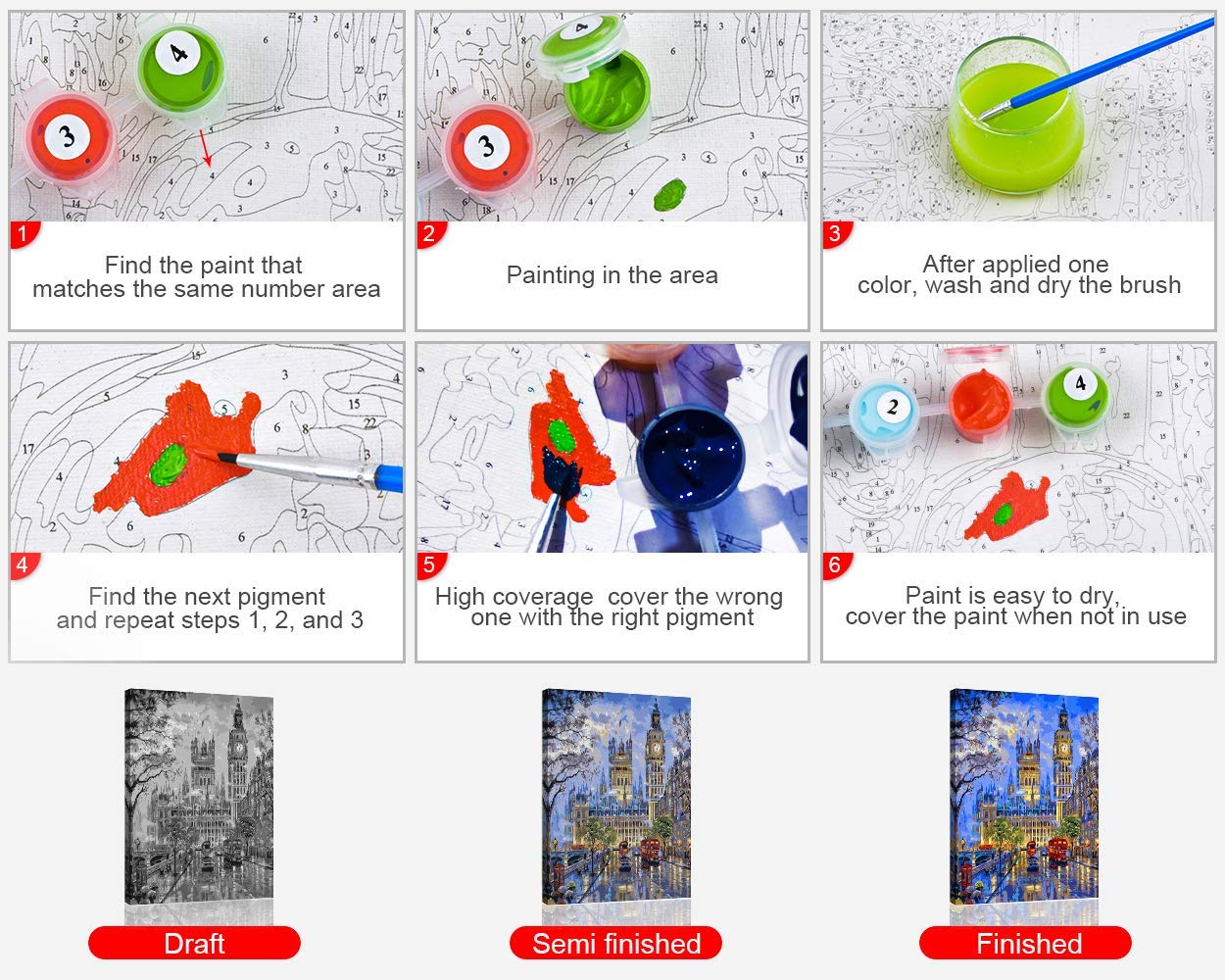 1
Find the paint that matches the same number area

2
Painting in the area

3
After applied one color, wash and dry the brush

4
Find the next pigment and repeat steps 1, 2, and 3

5
High coverage cover the wrong one with the right pigment

6
Paint is easy to dry, cover the paint when not in use

Draft

Semi finished

Finished