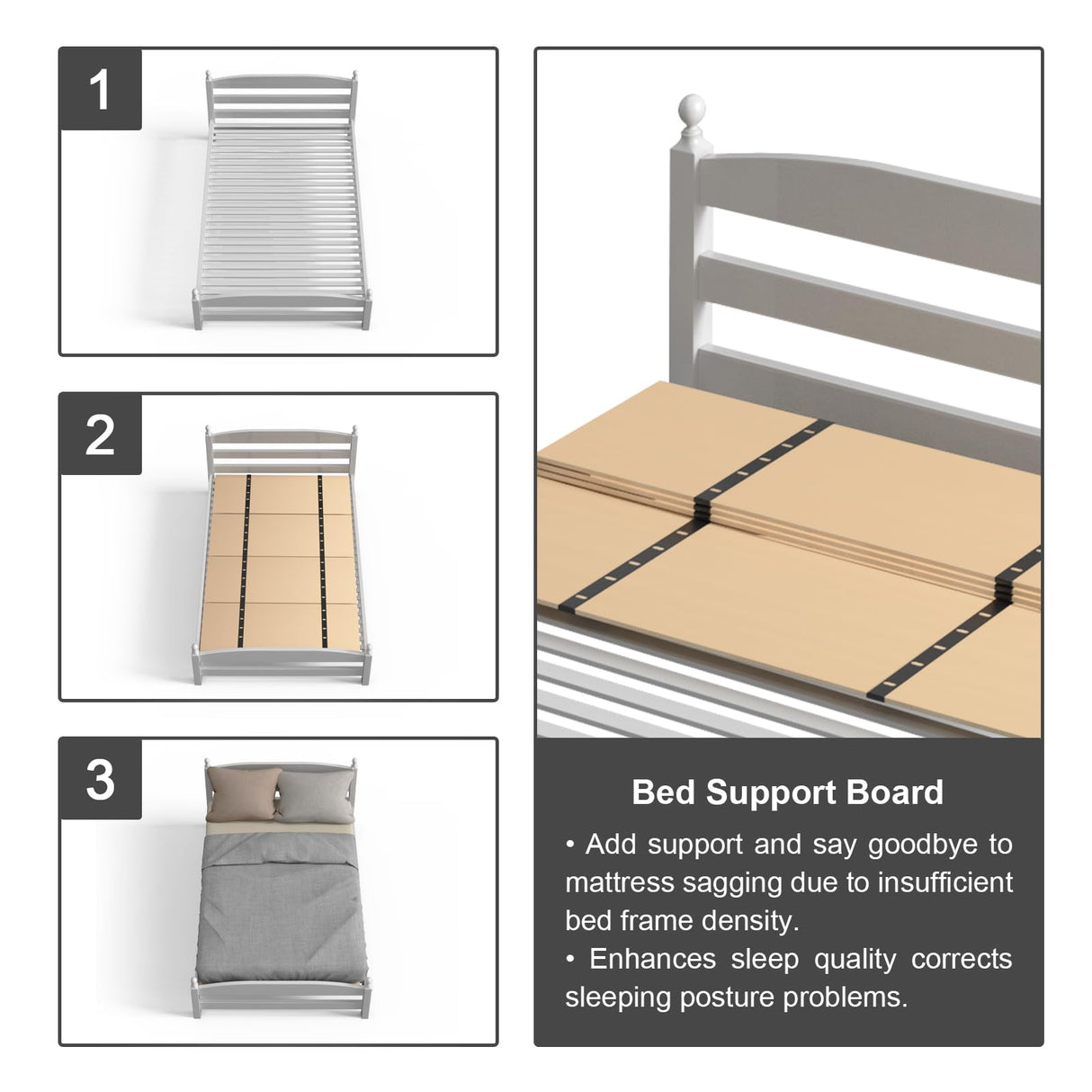 1

2

3

Bed Support Board

• Add support and say goodbye to mattress sagging due to insufficient bed frame density.

• Enhances sleep quality corrects sleeping posture problems.