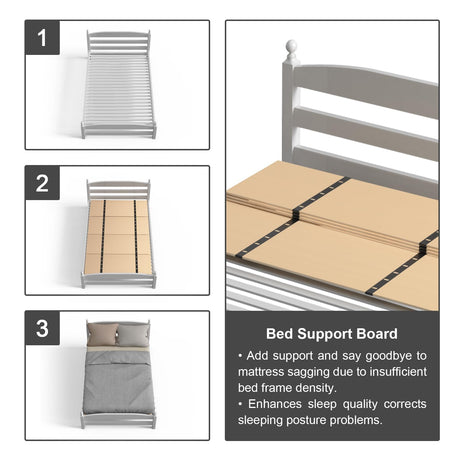 1

2

3

Bed Support Board

• Add support and say goodbye to mattress sagging due to insufficient bed frame density.

• Enhances sleep quality corrects sleeping posture problems.