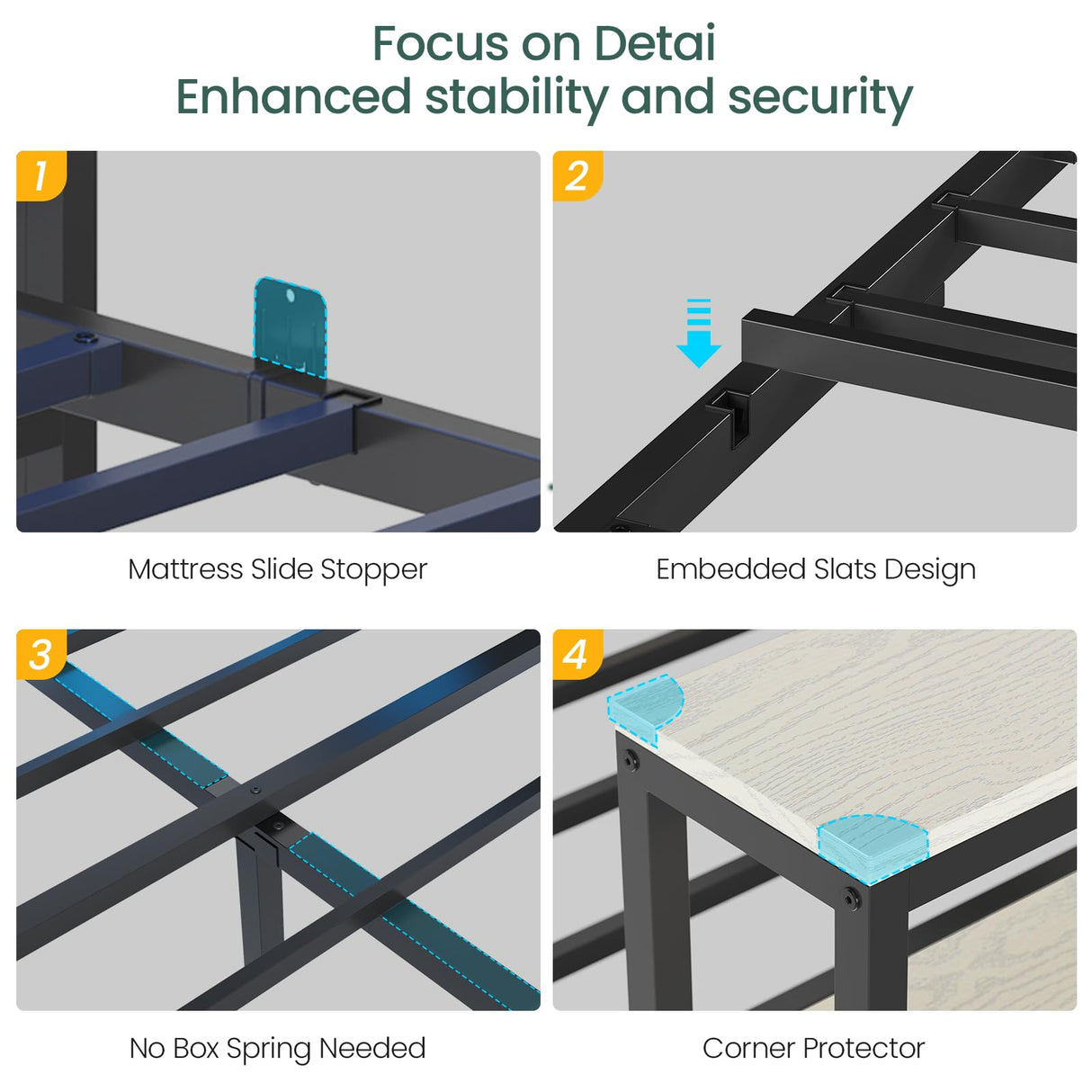 Focus on Detai
Enhanced stability and security

1

Mattress Slide Stopper

2

Embedded Slats Design

3

No Box Spring Needed

4

Corner Protector