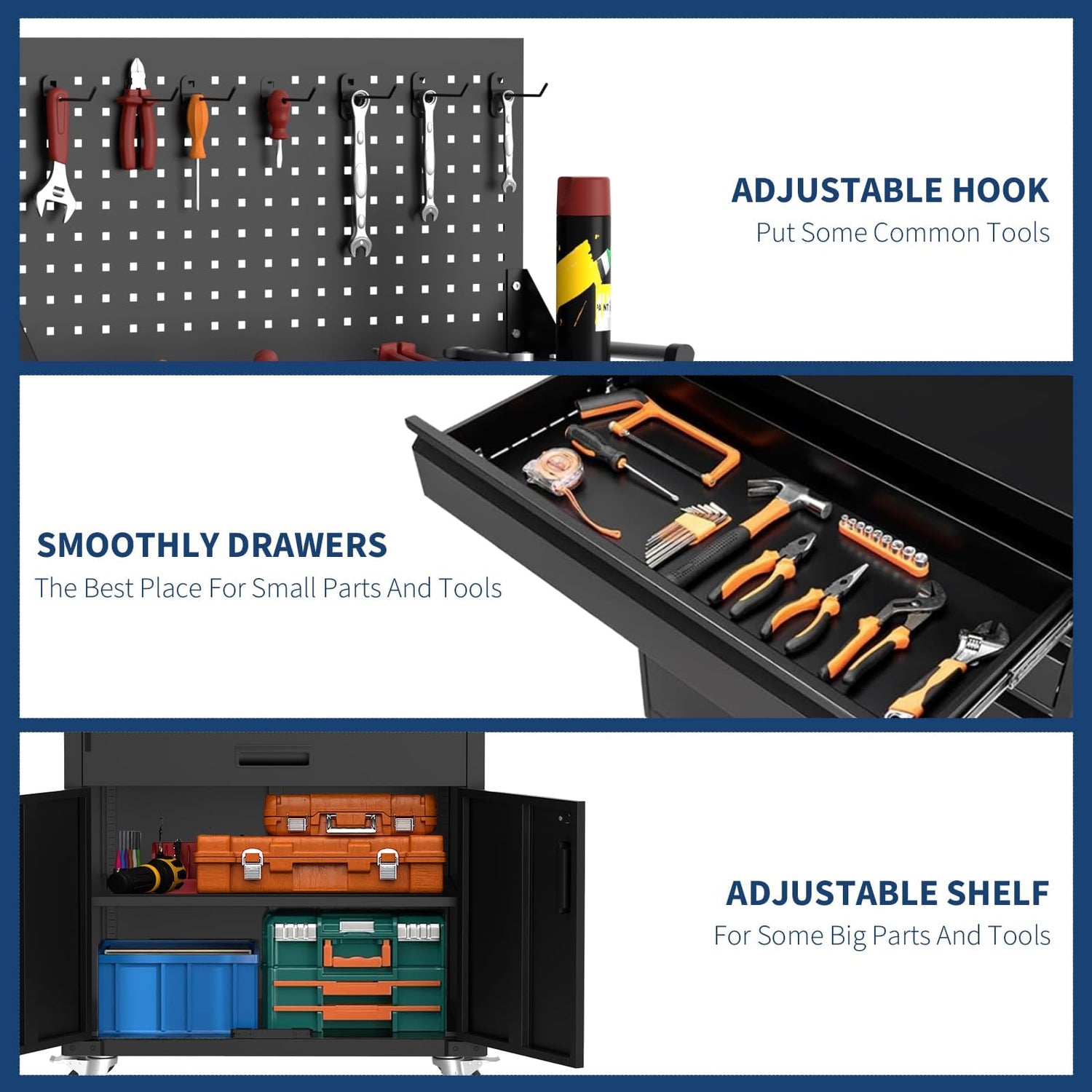 ADJUSTABLE HOOK
Put Some Common Tools

SMOOTHLY DRAWERS
The Best Place For Small Parts And Tools

ADJUSTABLE SHELF
For Some Big Parts And Tools