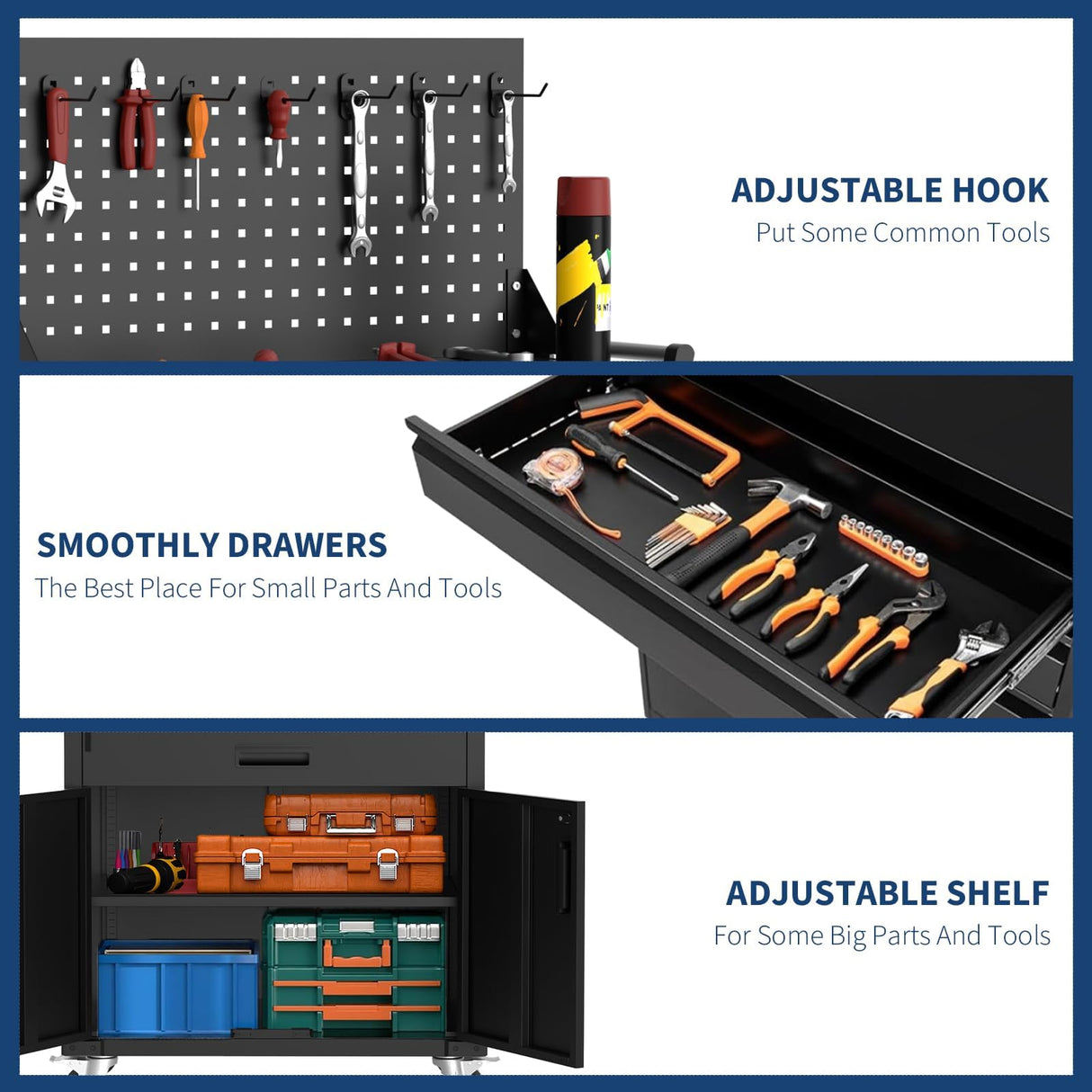 ADJUSTABLE HOOK
Put Some Common Tools

SMOOTHLY DRAWERS
The Best Place For Small Parts And Tools

ADJUSTABLE SHELF
For Some Big Parts And Tools