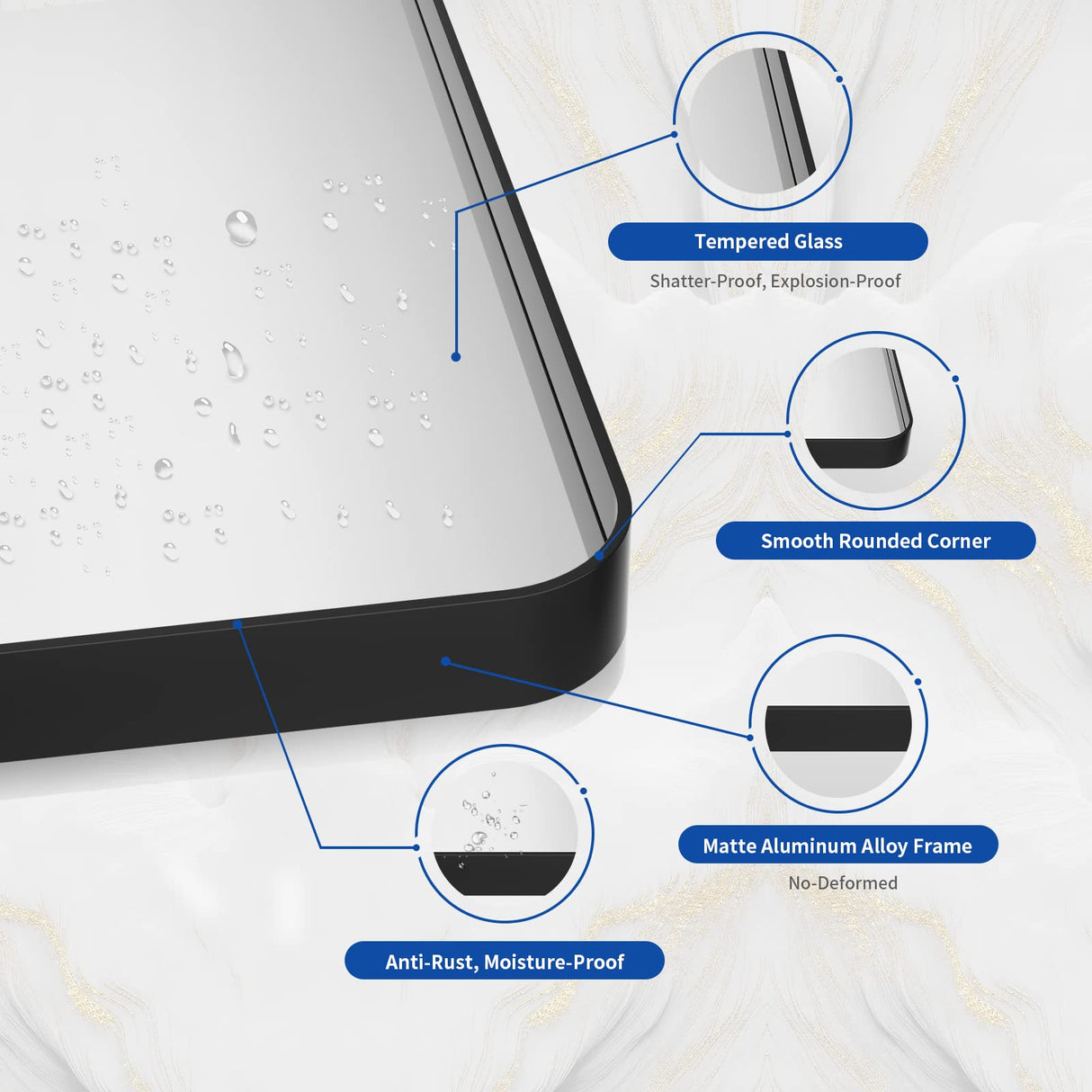 Tempered Glass
Shatter-Proof, Explosion-Proof

Smooth Rounded Corner

Matte Aluminum Alloy Frame
No-Deformed

Anti-Rust, Moisture-Proof