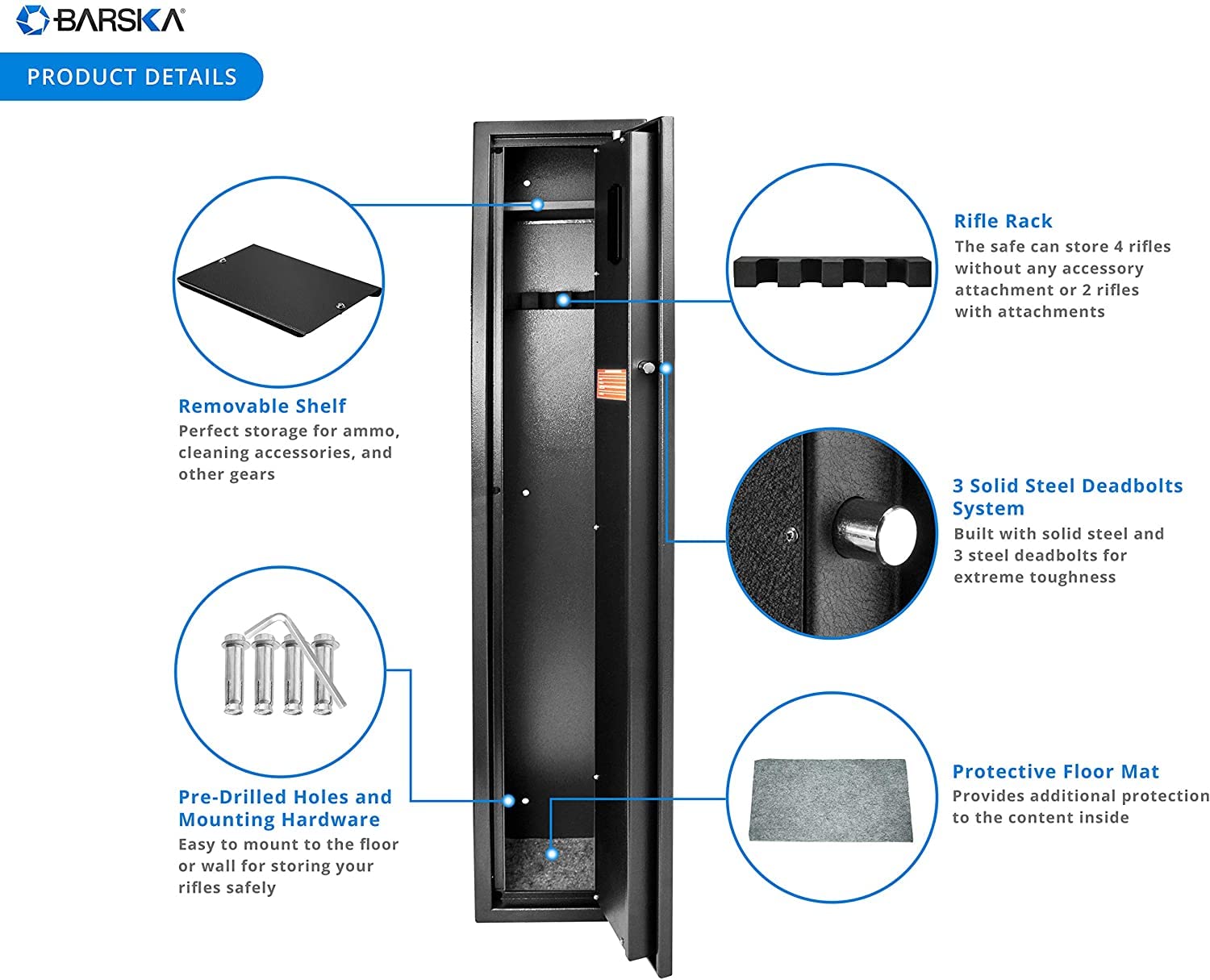 BARSKA®

PRODUCT DETAILS

Removable Shelf
Perfect storage for ammo, cleaning accessories, and other gears

Pre-Drilled Holes and Mounting Hardware
Easy to mount to the floor or wall for storing your rifles safely

Rifle Rack
The safe can store 4 rifles without any accessory attachment or 2 rifles with attachments

3 Solid Steel Deadbolts System
Built with solid steel and 3 steel deadbolts for extreme toughness

Protective Floor Mat
Provides additional protection to the content inside