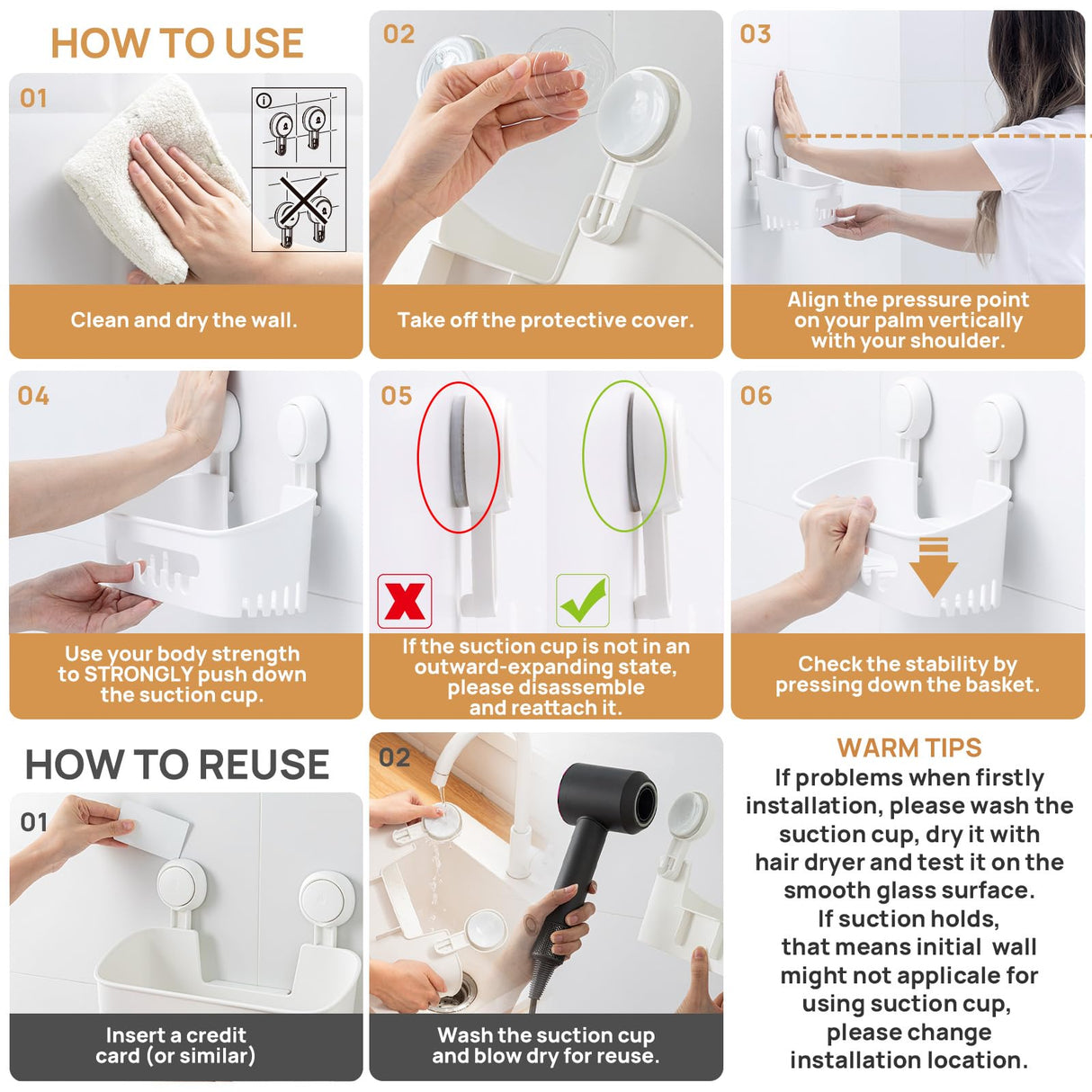 HOW TO USE

01

Clean and dry the wall.

02

Take off the protective cover.

03

Align the pressure point on your palm vertically with your shoulder.

04

Use your body strength to STRONGLY push down the suction cup.

05

If the suction cup is not in an outward-expanding state, please disassemble and reattach it.

06

Check the stability by pressing down the basket.

HOW TO REUSE

01

Insert a credit card (or similar)

02

Wash the suction cup and blow dry for reuse.

WARM TIPS

If problems when firstly installation, please wash the suction cup, dry it with hair dryer and test it on the smooth glass surface. If suction holds, that means initial wall might not applicale for using suction cup, please change installation location.