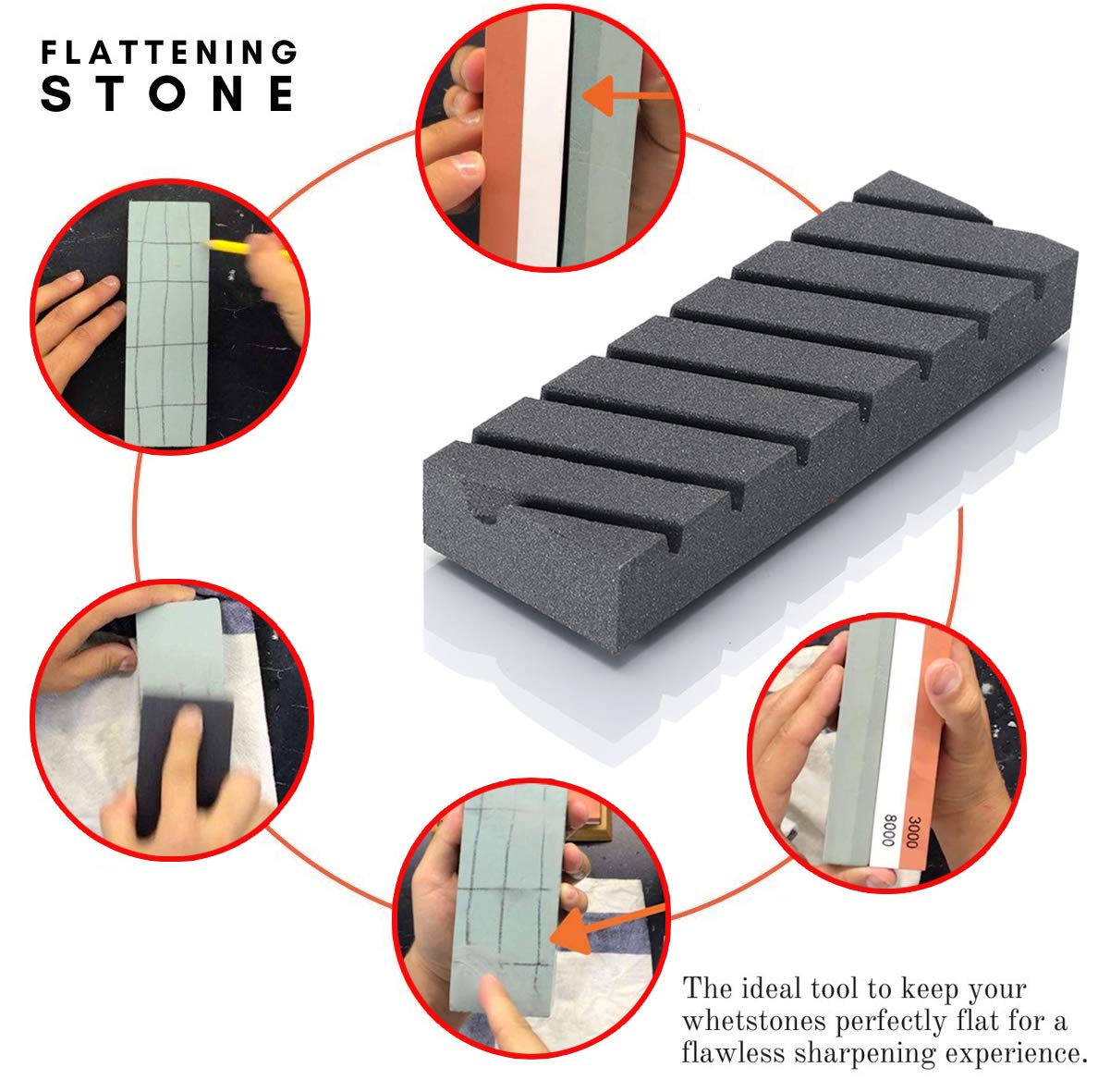 FLATTENING
STONE

8000
3000

The ideal tool to keep your whetstones perfectly flat for a flawless sharpening experience.