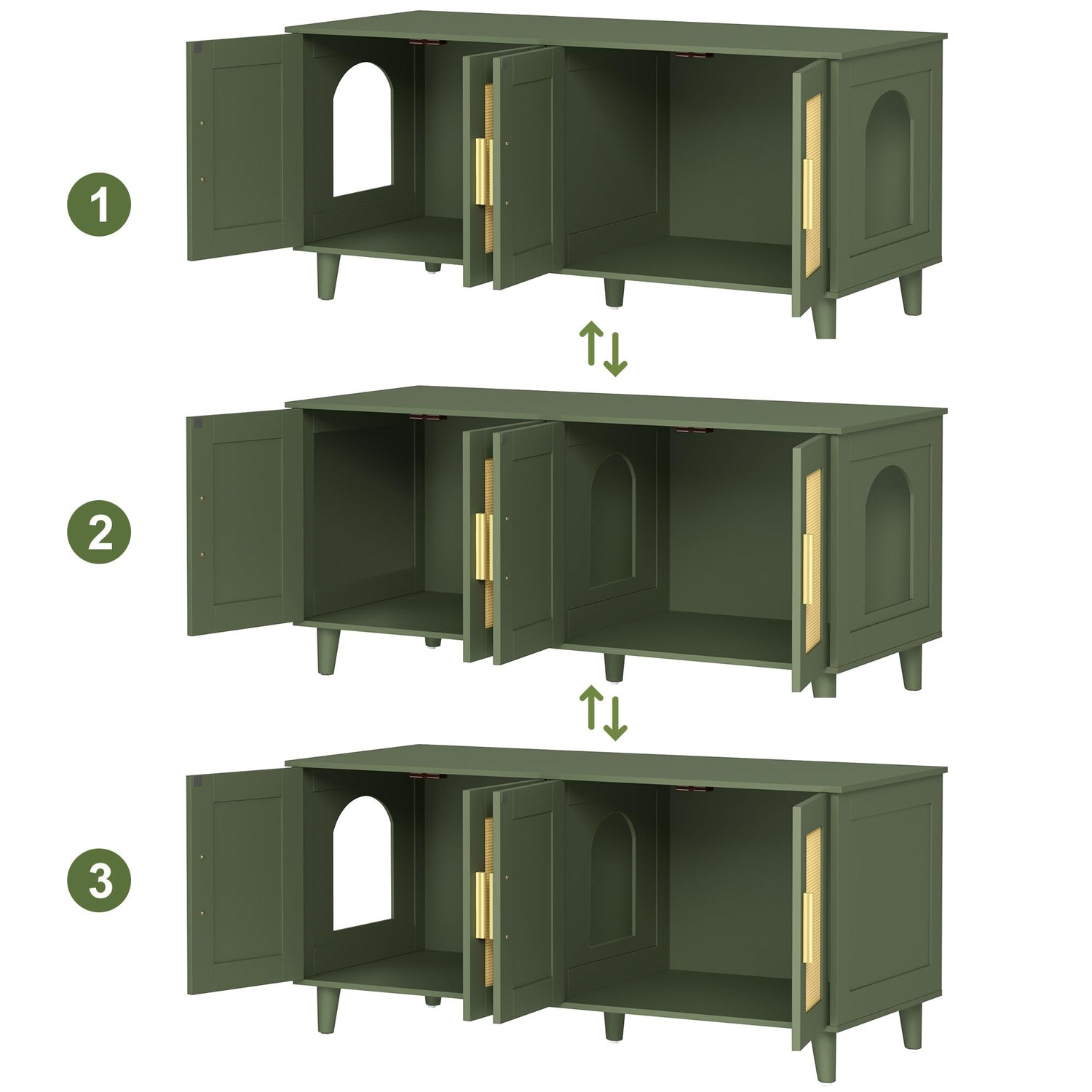 1

2

3