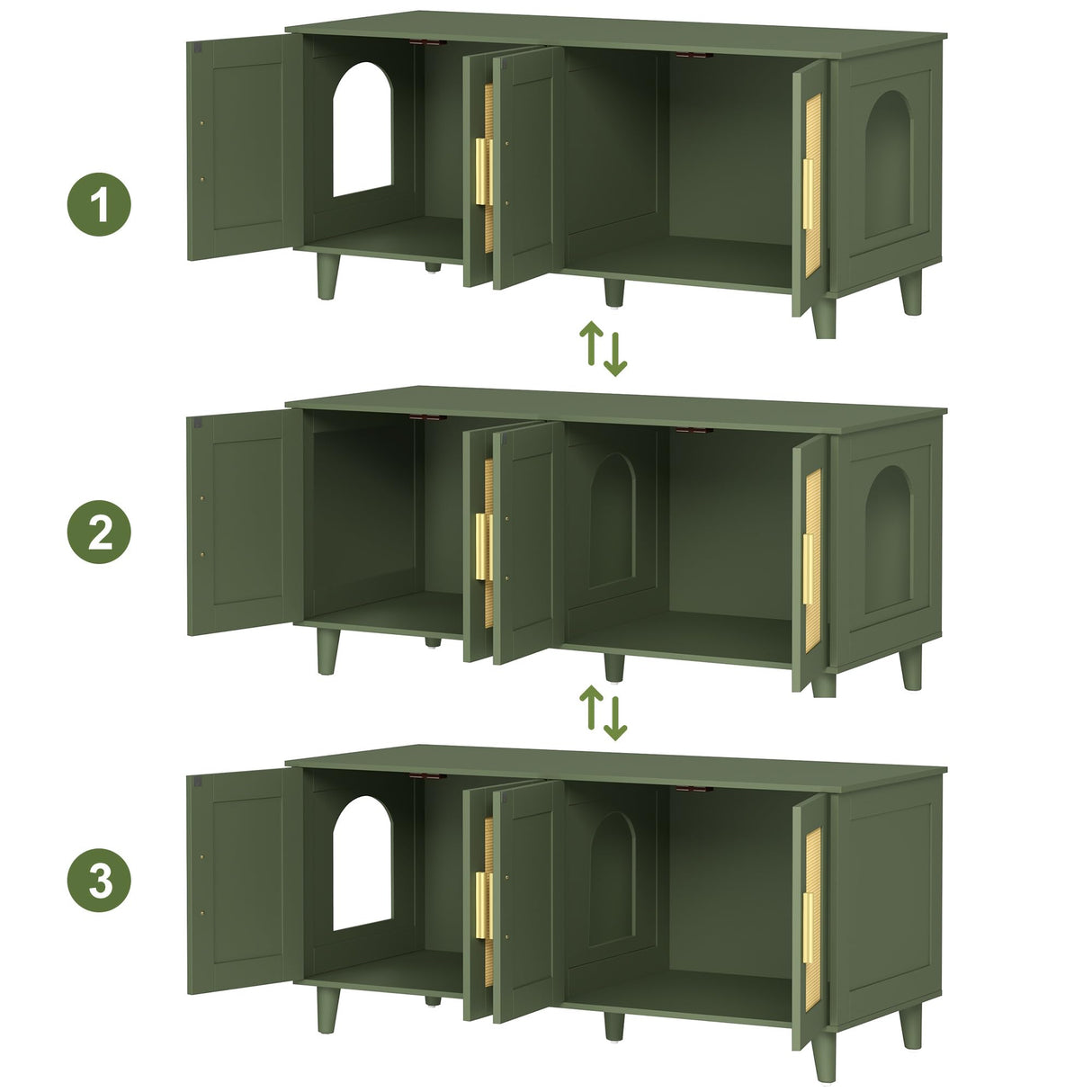 1

2

3