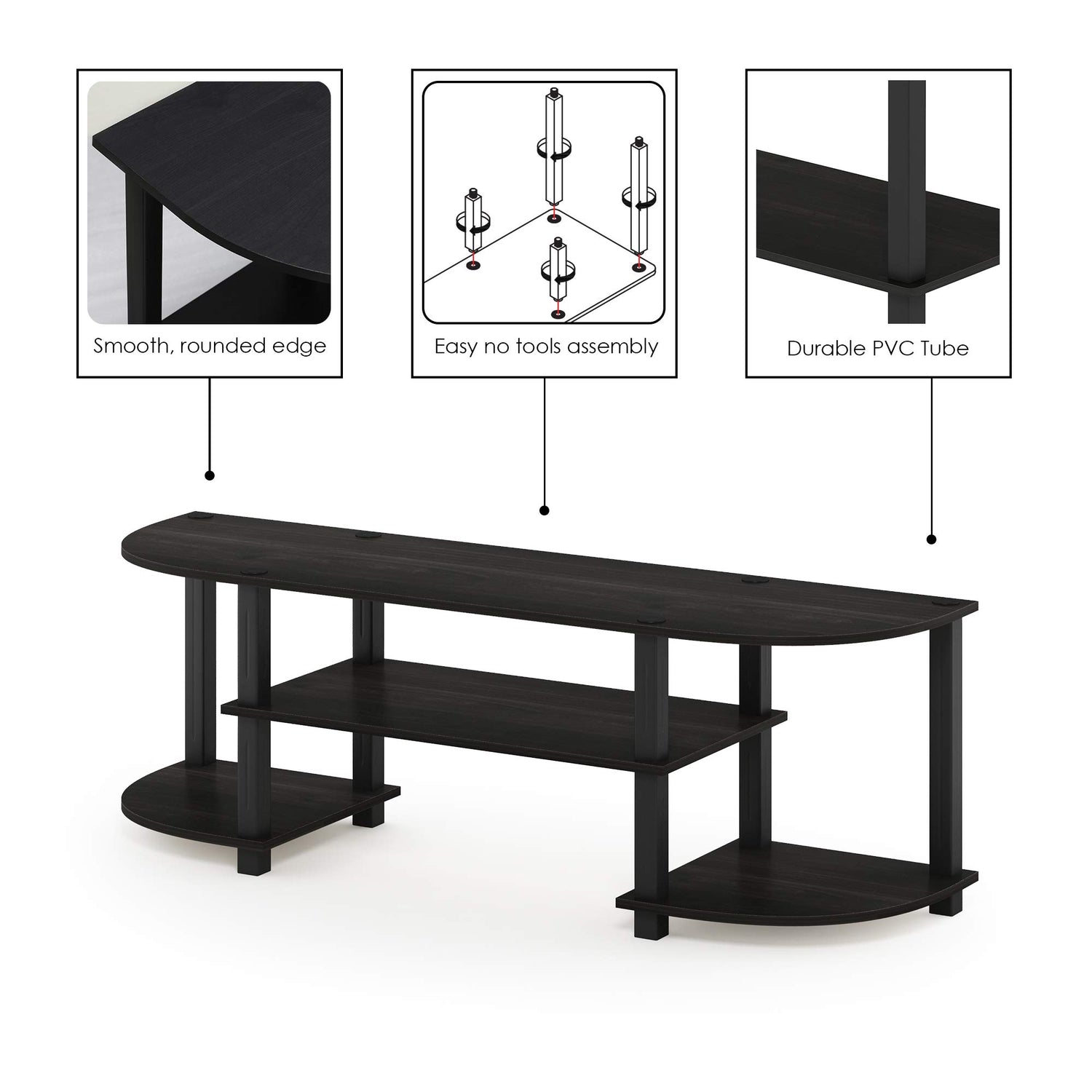 Smooth, rounded edge

Easy no tools assembly

Durable PVC Tube