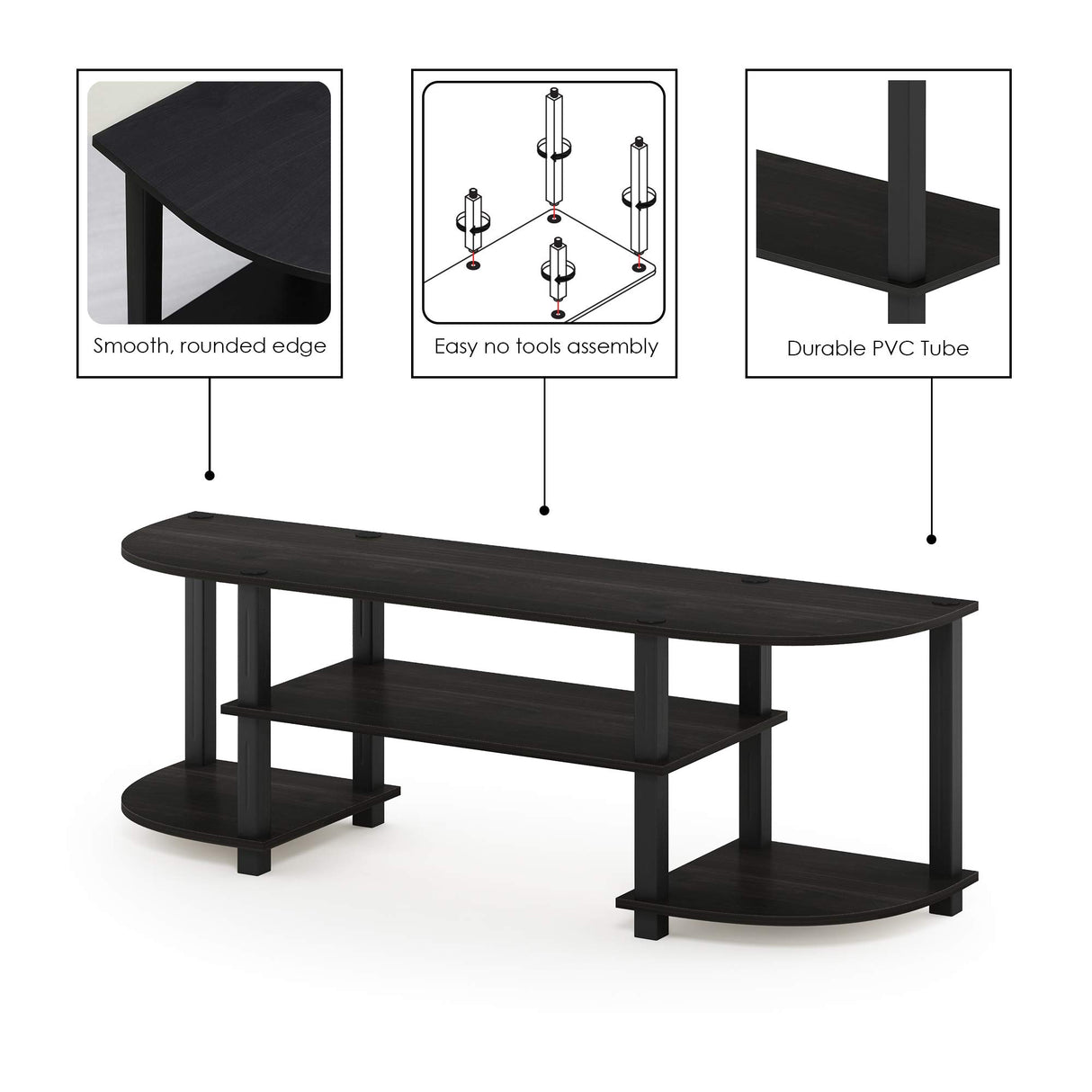 Smooth, rounded edge

Easy no tools assembly

Durable PVC Tube