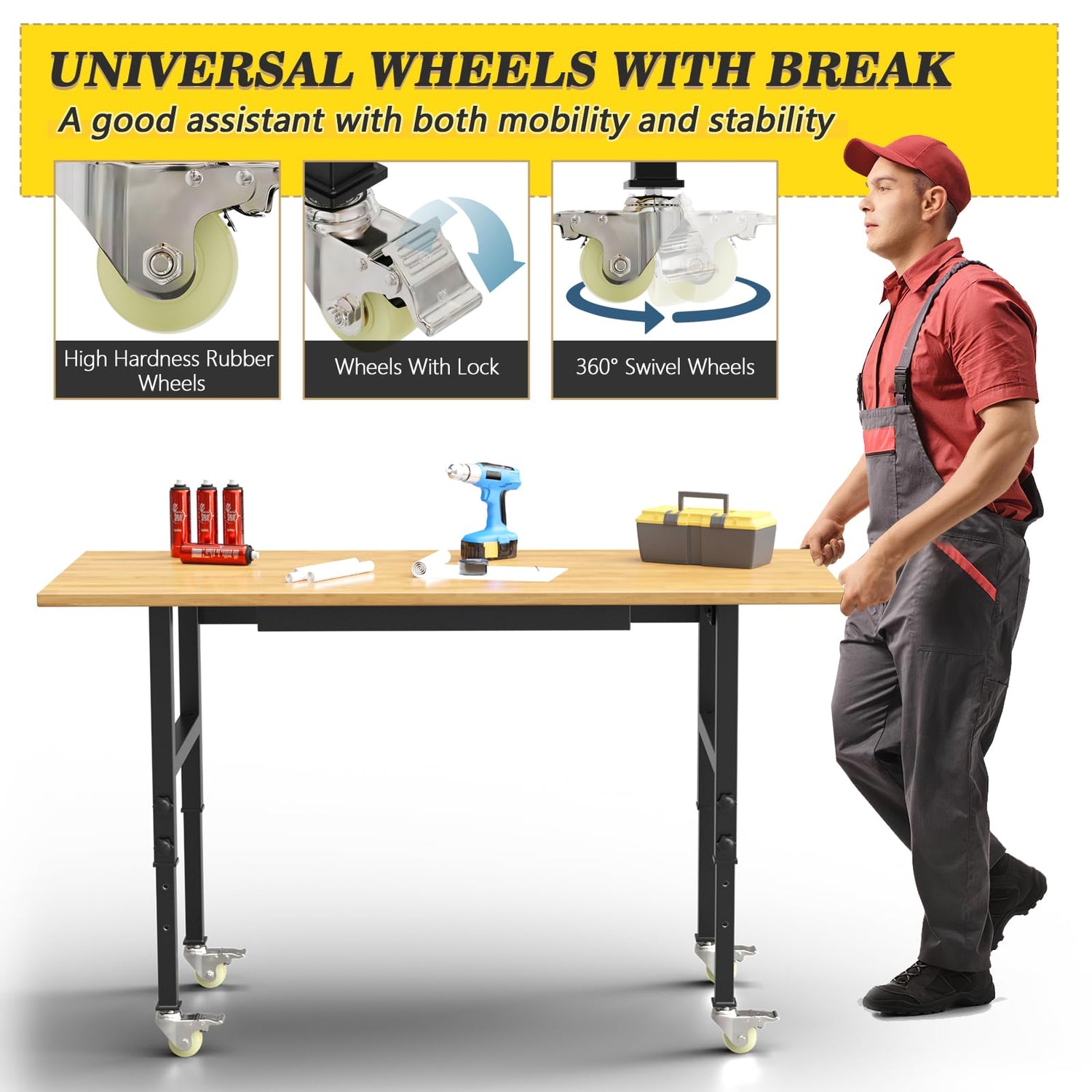 UNIVERSAL WHEELS WITH BREAK
A good assistant with both mobility and stability

High Hardness Rubber Wheels

Wheels With Lock

360° Swivel Wheels