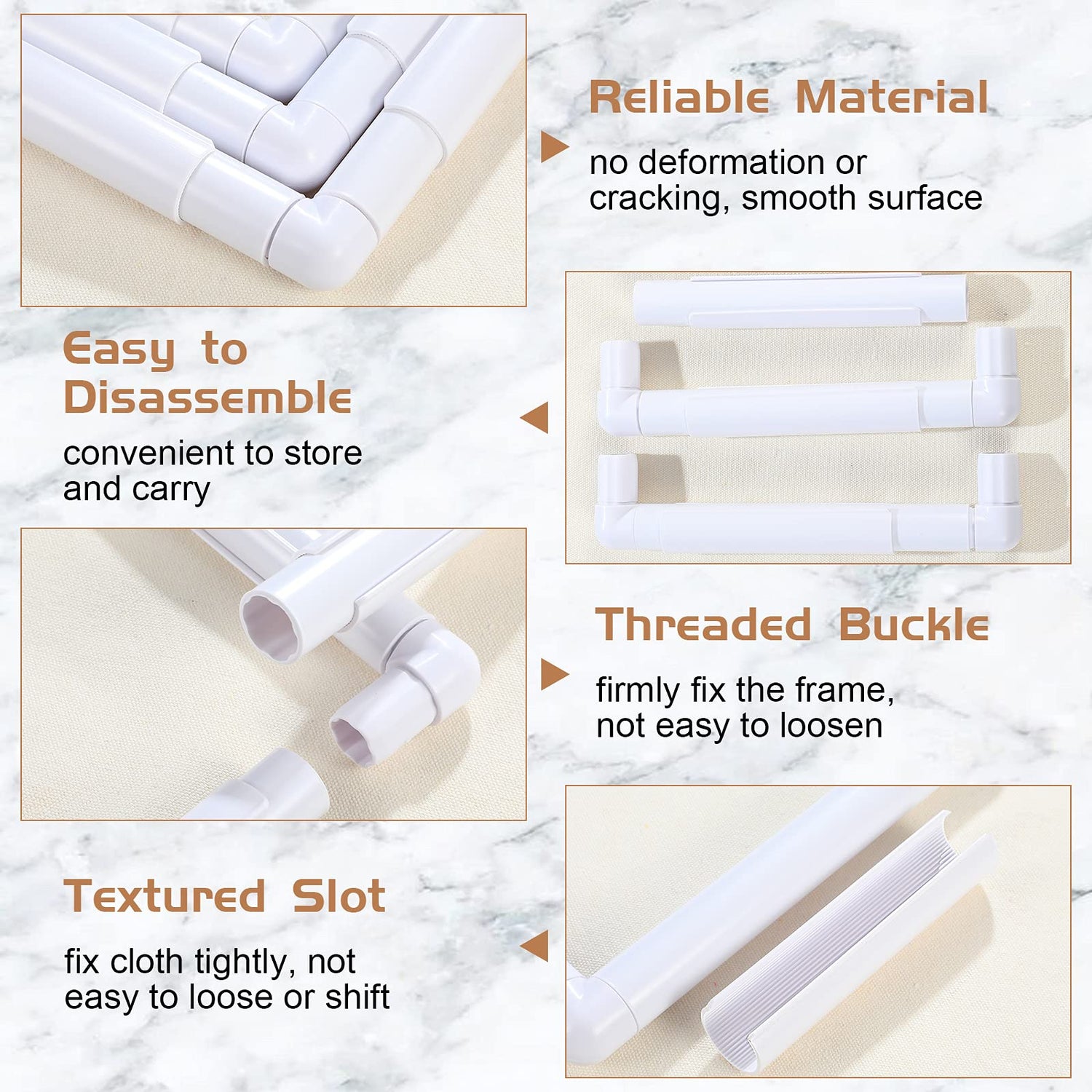 Reliable Material

no deformation or cracking, smooth surface

Easy to Disassemble

convenient to store and carry

Threaded Buckle

firmly fix the frame, not easy to loosen

Textured Slot

fix cloth tightly, not easy to loose or shift