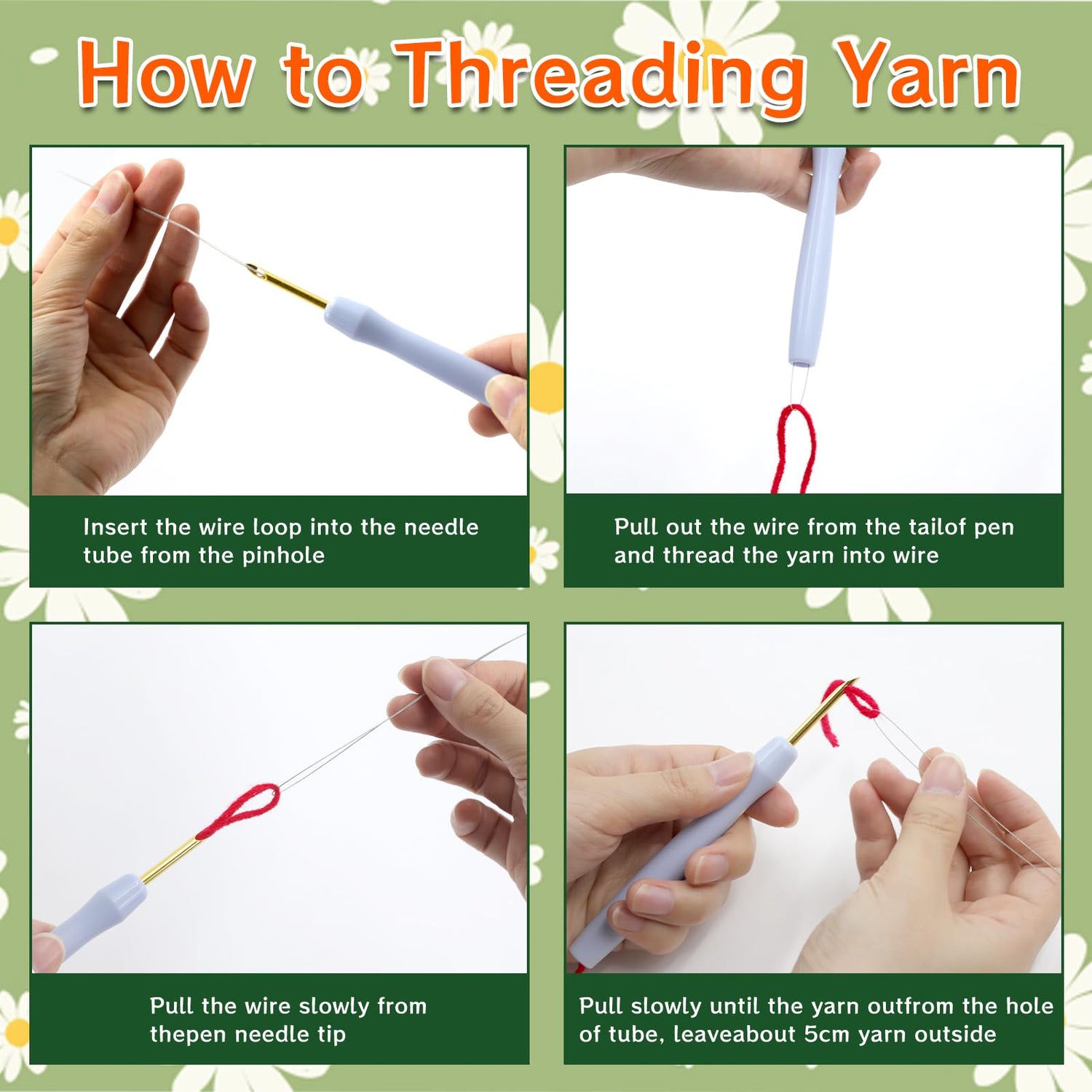 How to Threading Yarn

Insert the wire loop into the needle tube from the pinhole

Pull out the wire from the tailof pen and thread the yarn into wire

Pull the wire slowly from thepen needle tip

Pull slowly until the yarn outfrom the hole of tube, leaveabout 5cm yarn outside