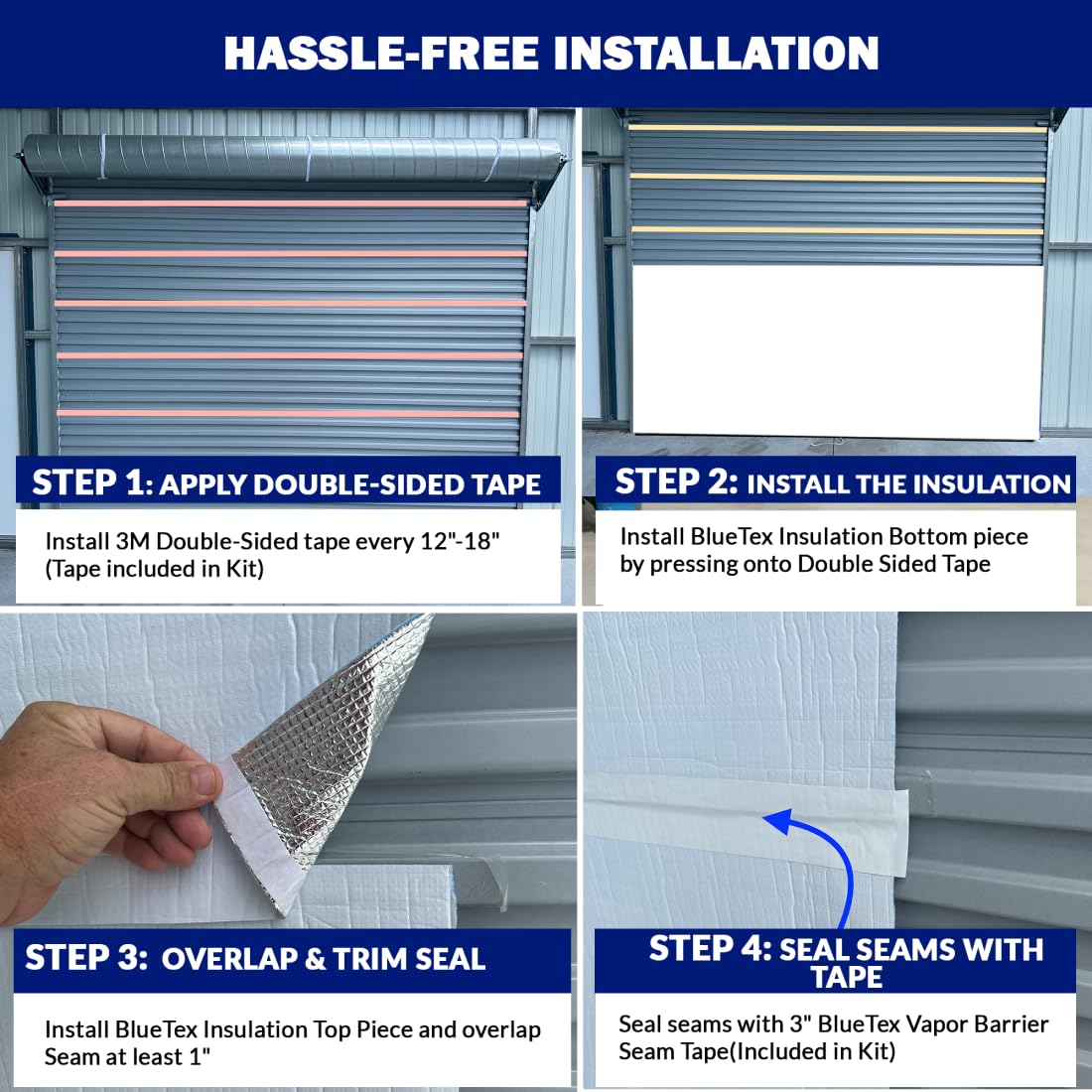 HASSLE-FREE INSTALLATION

STEP 1: APPLY DOUBLE-SIDED TAPE

Install 3M Double-Sided tape every 12"-18" (Tape included in Kit)

STEP 2: INSTALL THE INSULATION

Install BlueTex Insulation Bottom piece by pressing onto Double Sided Tape

STEP 3: OVERLAP & TRIM SEAL

Install BlueTex Insulation Top Piece and overlap Seam at least 1"

STEP 4: SEAL SEAMS WITH TAPE

Seal seams with 3" BlueTex Vapor Barrier Seam Tape(Included in Kit)