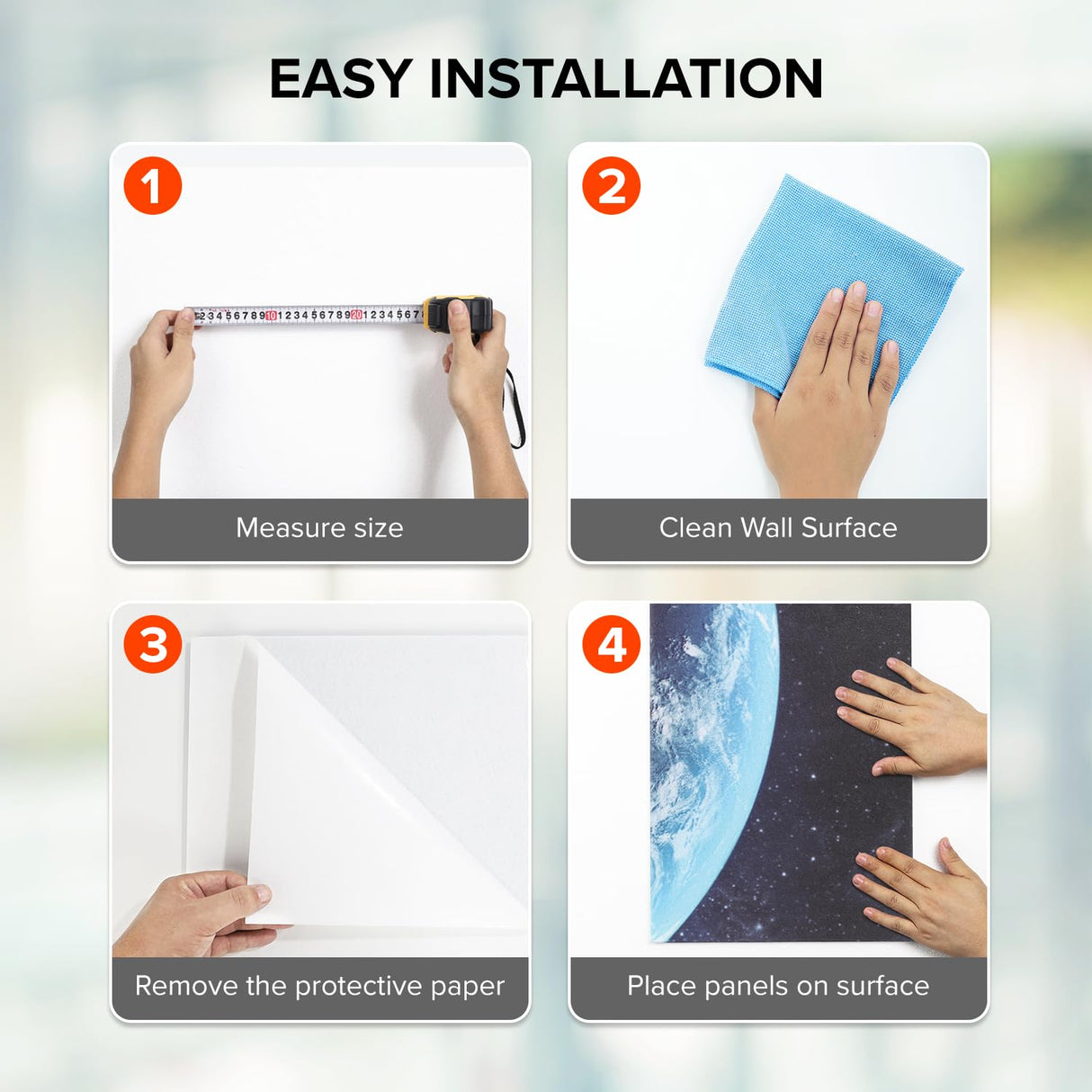 EASY INSTALLATION

1

Measure size

2

Clean Wall Surface

3

Remove the protective paper

4

Place panels on surface