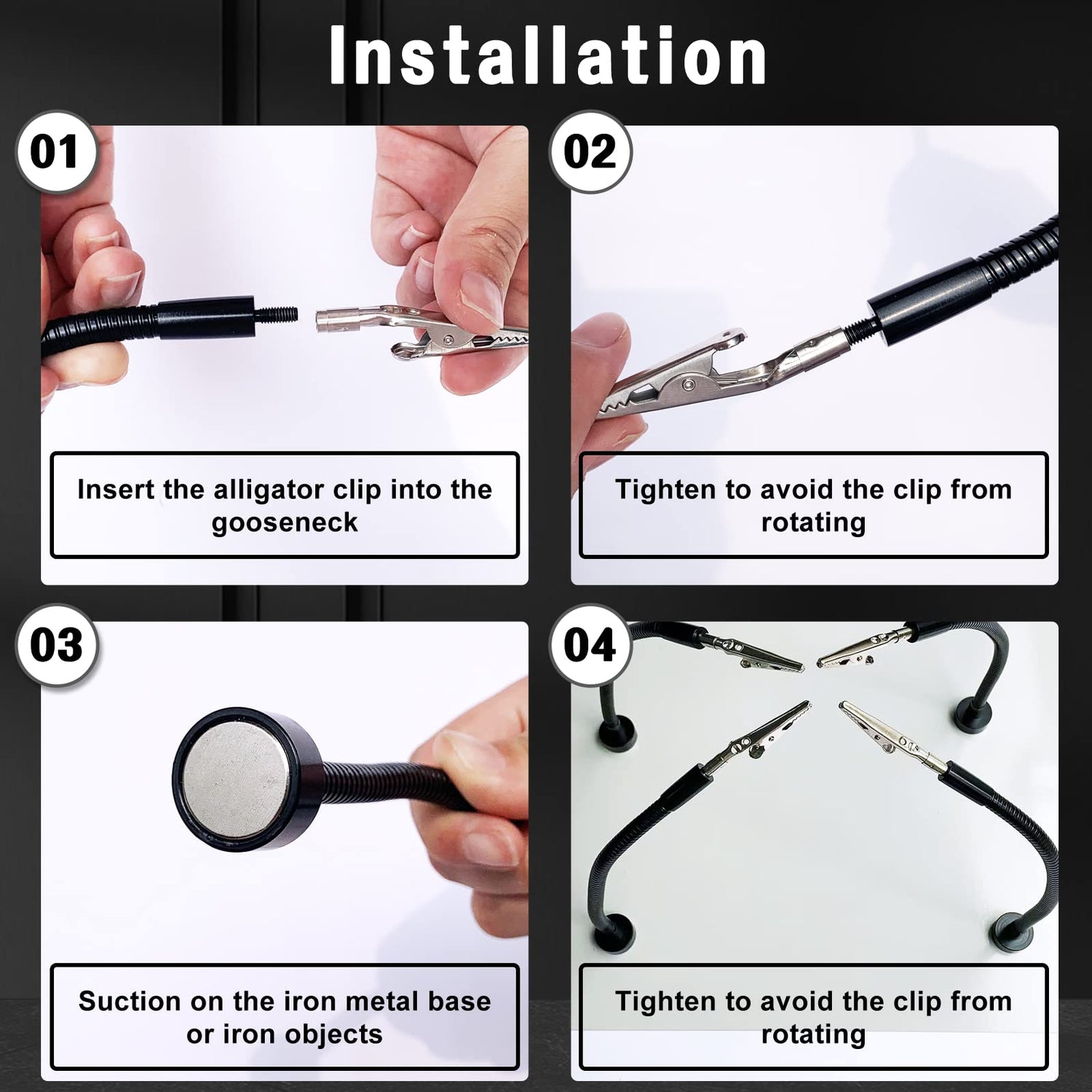 Installation

01

Insert the alligator clip into the gooseneck

02

Tighten to avoid the clip from rotating

03

Suction on the iron metal base or iron objects

04

Tighten to avoid the clip from rotating