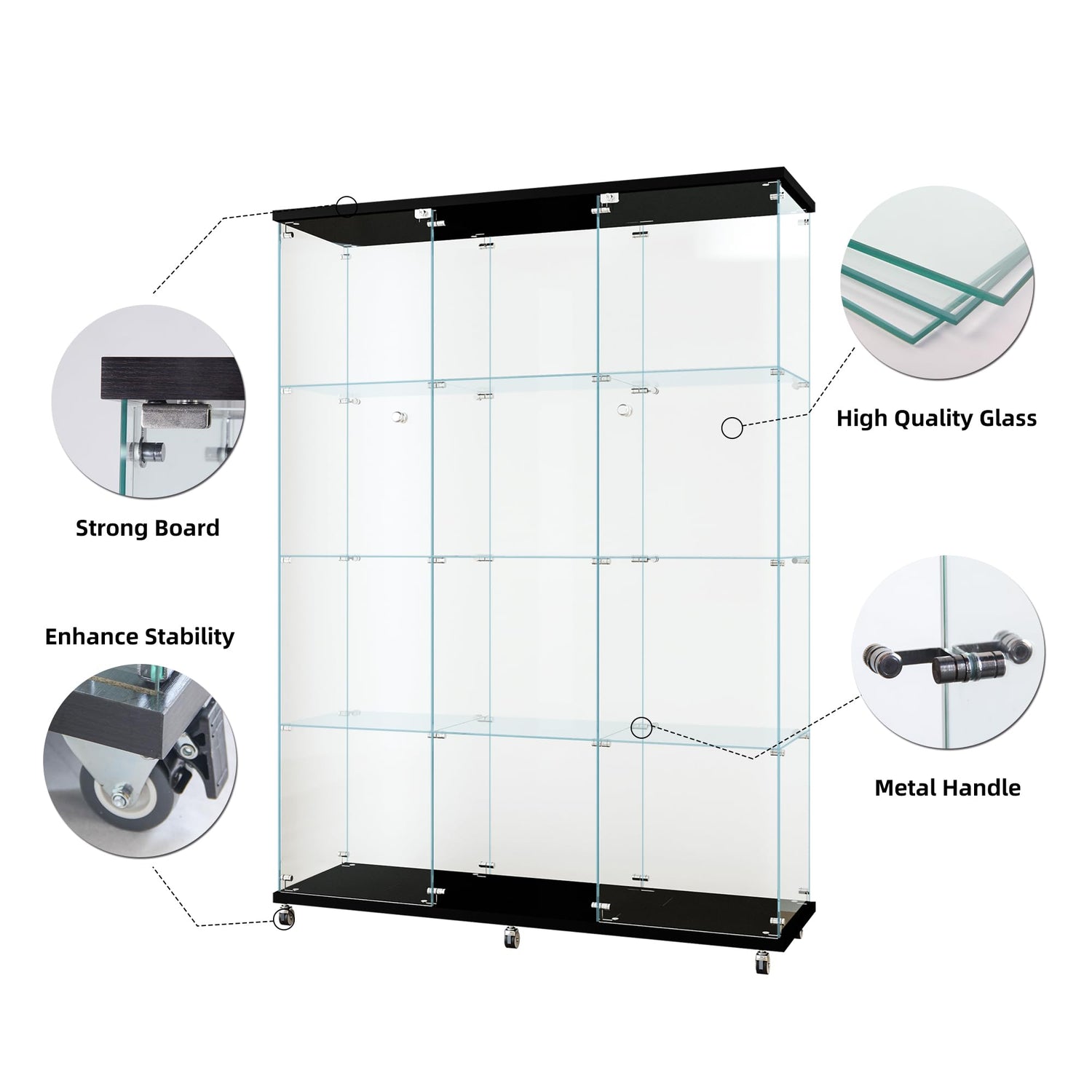 Strong Board

Enhance Stability

High Quality Glass

Metal Handle