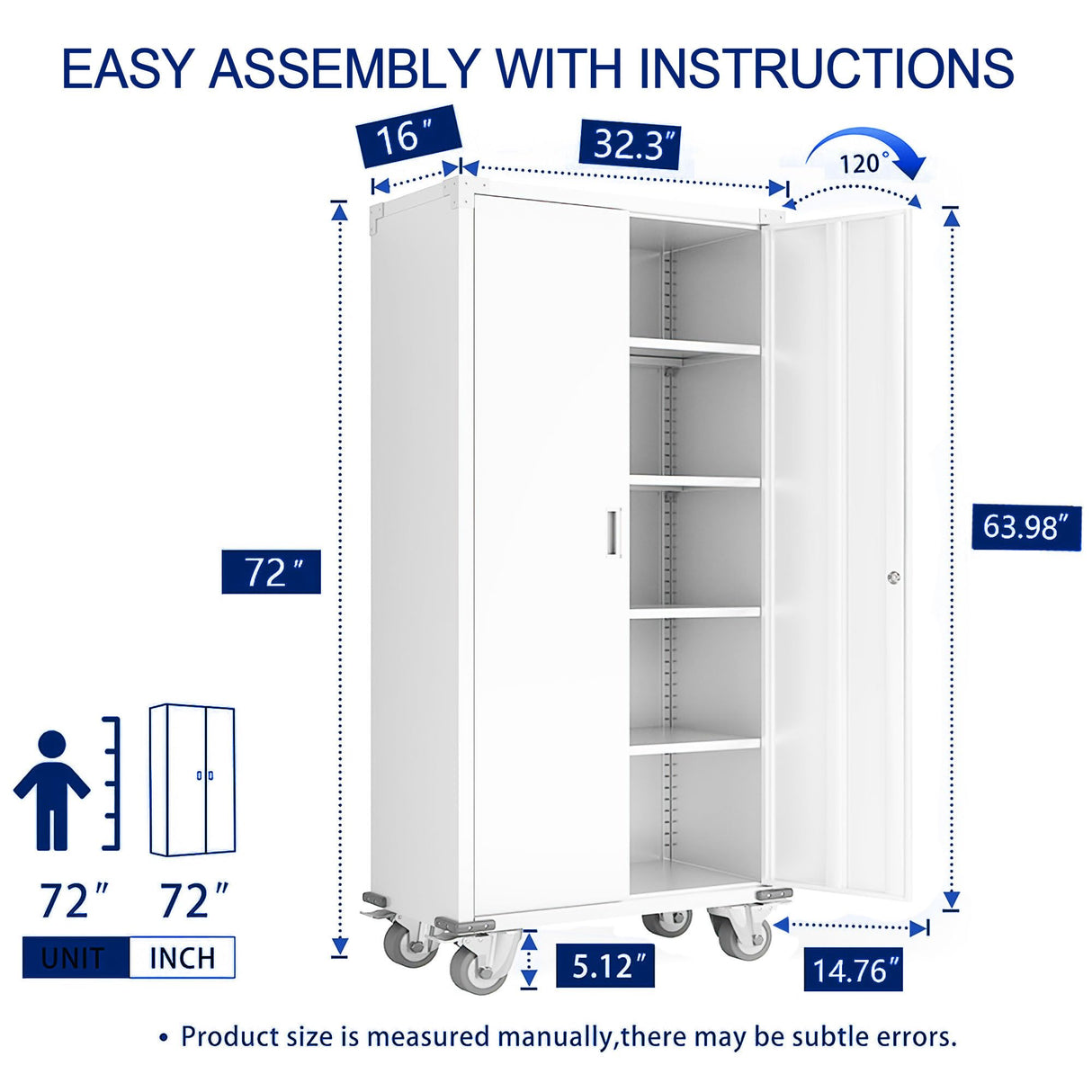 EASY ASSEMBLY WITH INSTRUCTIONS

16″

32.3″

120°

72″

63.98″

72″ 72″

UNIT INCH

5.12″

14.76″

• Product size is measured manually,there may be subtle errors.