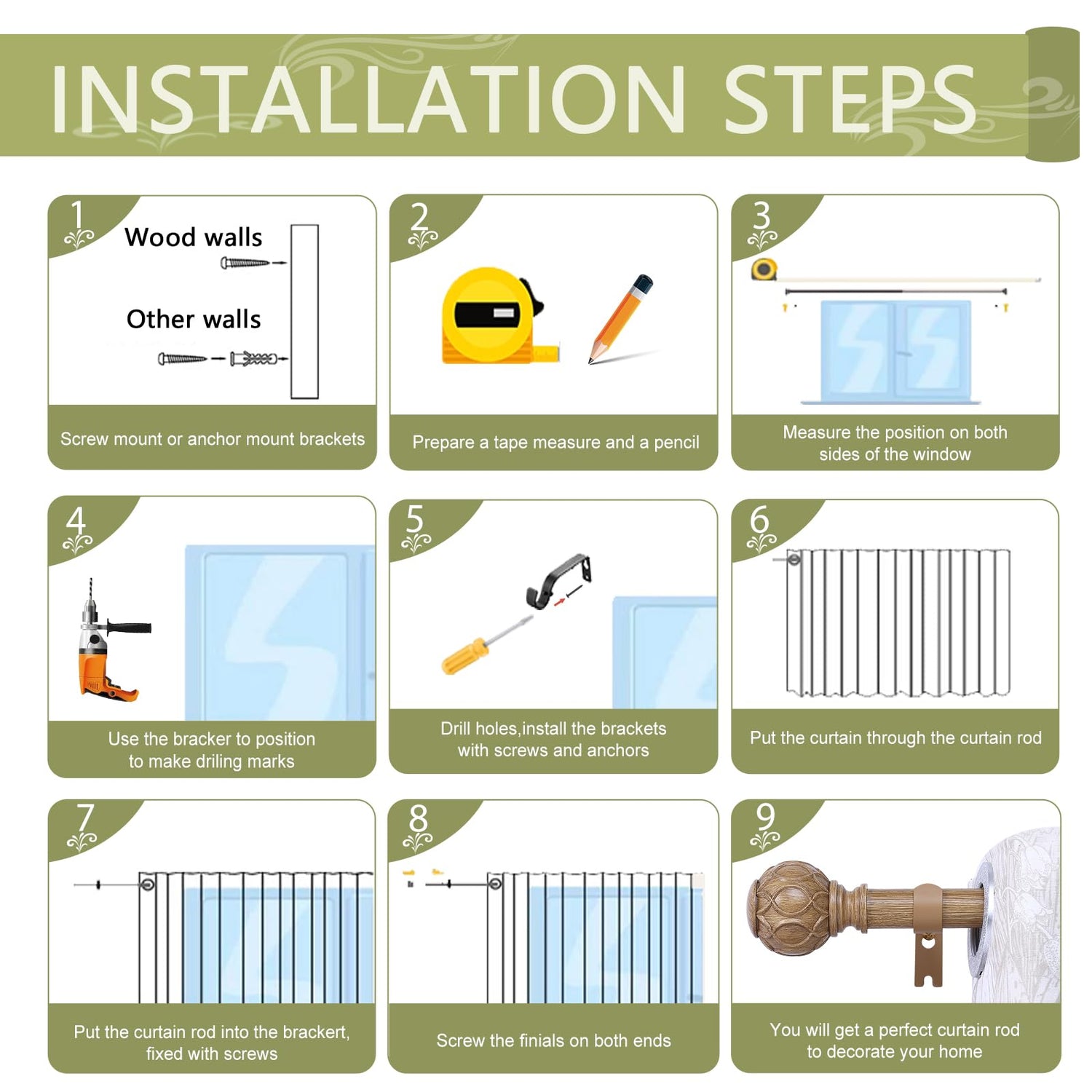 INSTALLATION STEPS

1

Wood walls

Other walls

Screw mount or anchor mount brackets

2

Prepare a tape measure and a pencil

3

Measure the position on both sides of the window

4

Use the bracker to position to make driling marks

5

Drill holes,install the brackets with screws and anchors

6

Put the curtain through the curtain rod

7

Put the curtain rod into the brackert, fixed with screws

8

Screw the finials on both ends

9

You will get a perfect curtain rod to decorate your home