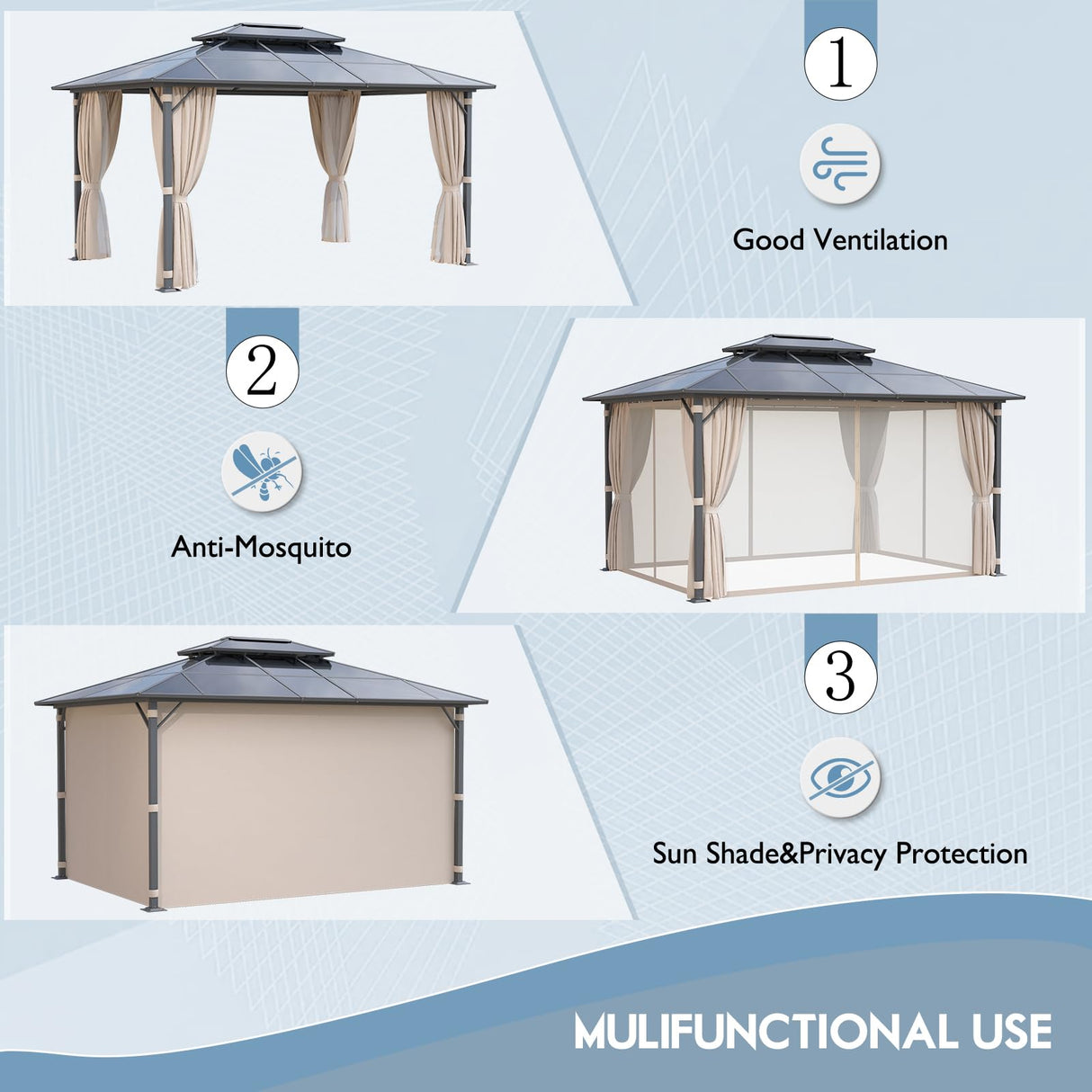 1

Good Ventilation

2

Anti-Mosquito

3

Sun Shade&Privacy Protection

MULIFUNCTIONAL USE